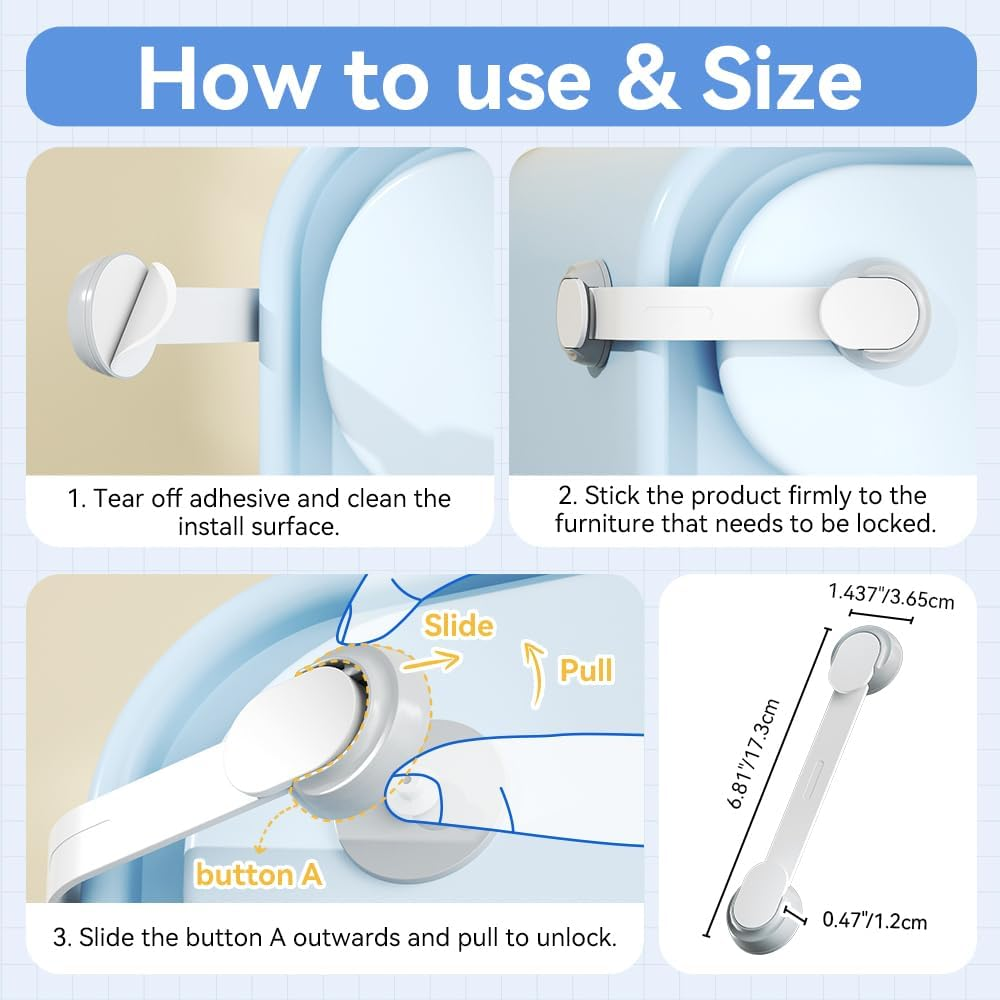 How to use & Size

1. Tear off adhesive and clean the install surface.

2. Stick the product firmly to the furniture that needs to be locked.

Slide

Pull

button A

3. Slide the button A outwards and pull to unlock.

1.437"/3.65cm

6.81"/17.3cm

0.47"/1.2cm