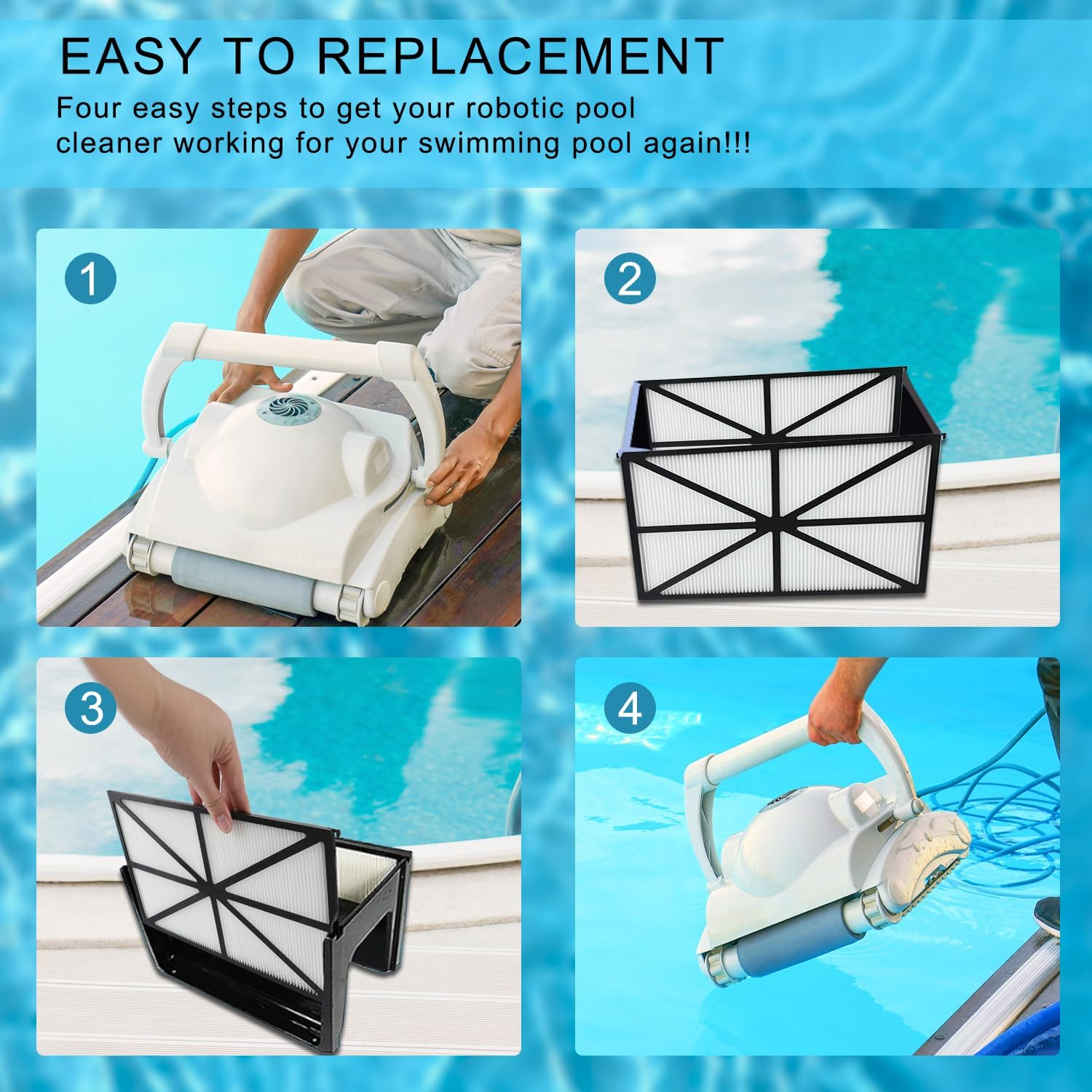 EASY TO REPLACEMENT

Four easy steps to get your robotic pool cleaner working for your swimming pool again!!!

1

2

3

4