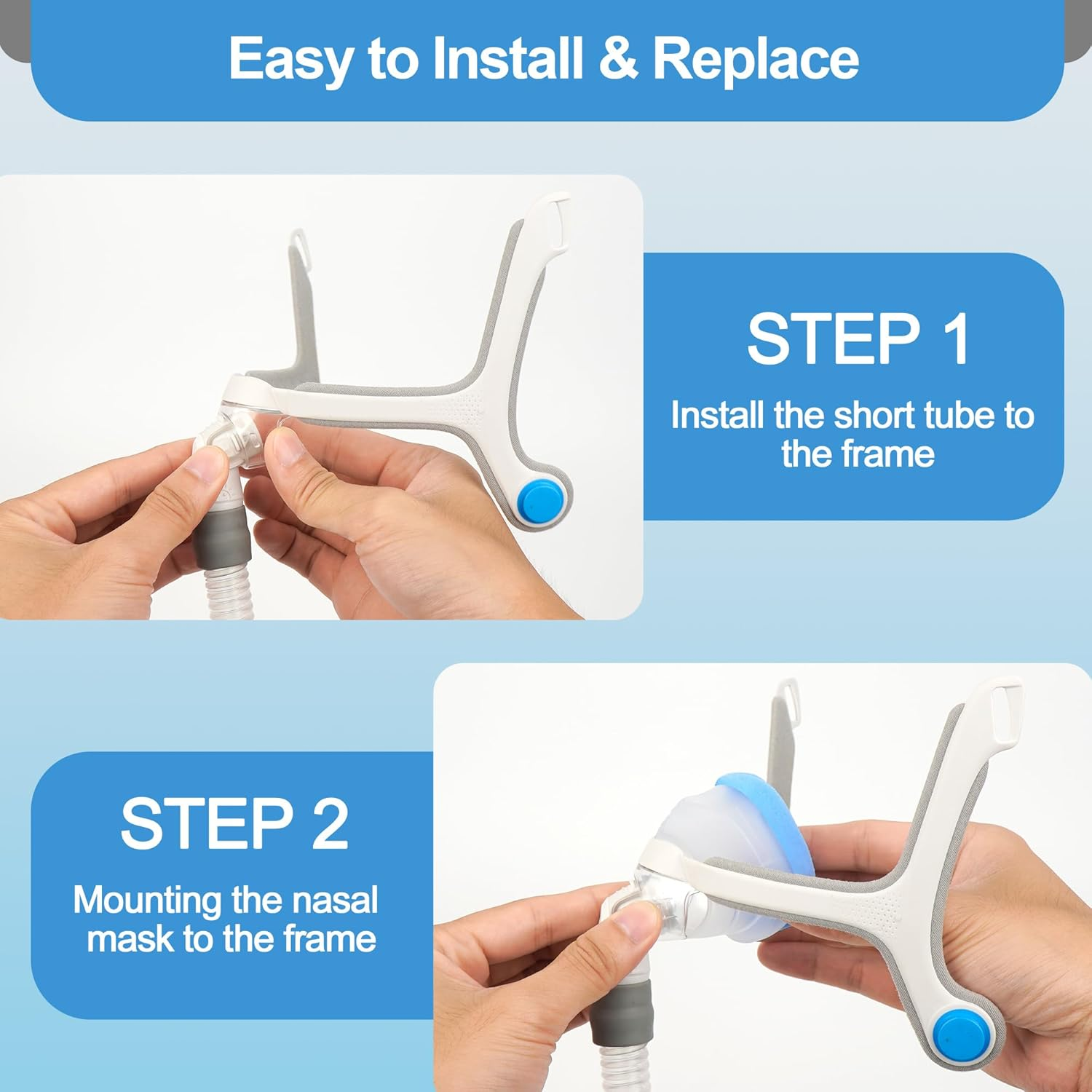 Easy to Install & Replace

STEP 1

Install the short tube to the frame

STEP 2

Mounting the nasal mask to the frame