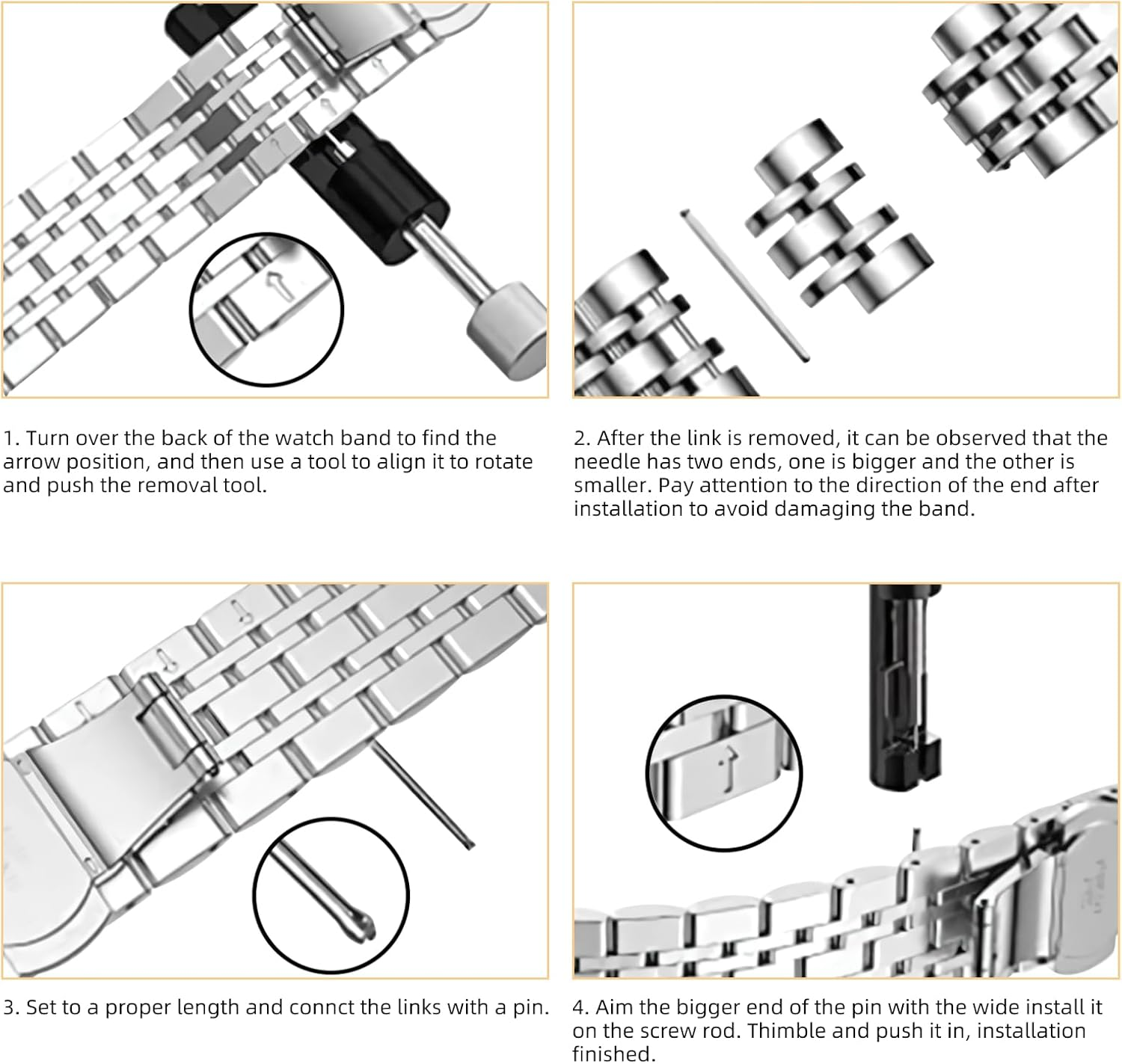 1. Turn over the back of the watch band to find the arrow position, and then use a tool to align it to rotate and push the removal tool.

2. After the link is removed, it can be observed that the needle has two ends, one is bigger and the other is smaller. Pay attention to the direction of the end after installation to avoid damaging the band.

3. Set to a proper length and connct the links with a pin.

4. Aim the bigger end of the pin with the wide install it on the screw rod. Thimble and push it in, installation finished.