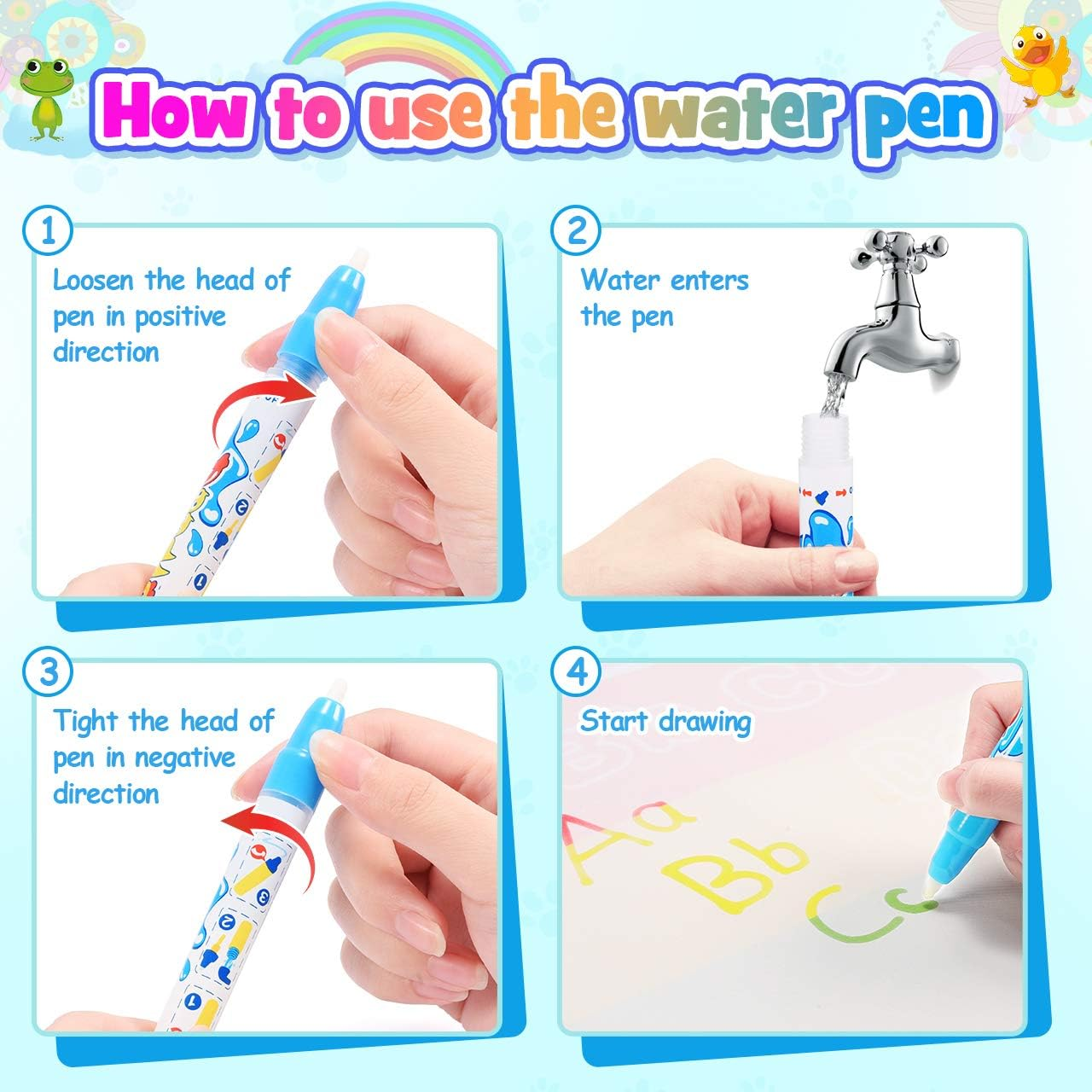 How to use the water pen

1
Loosen the head of pen in positive direction

2
Water enters the pen

3
Tight the head of pen in negative direction

4
Start drawing

Aa
Bb
Cc