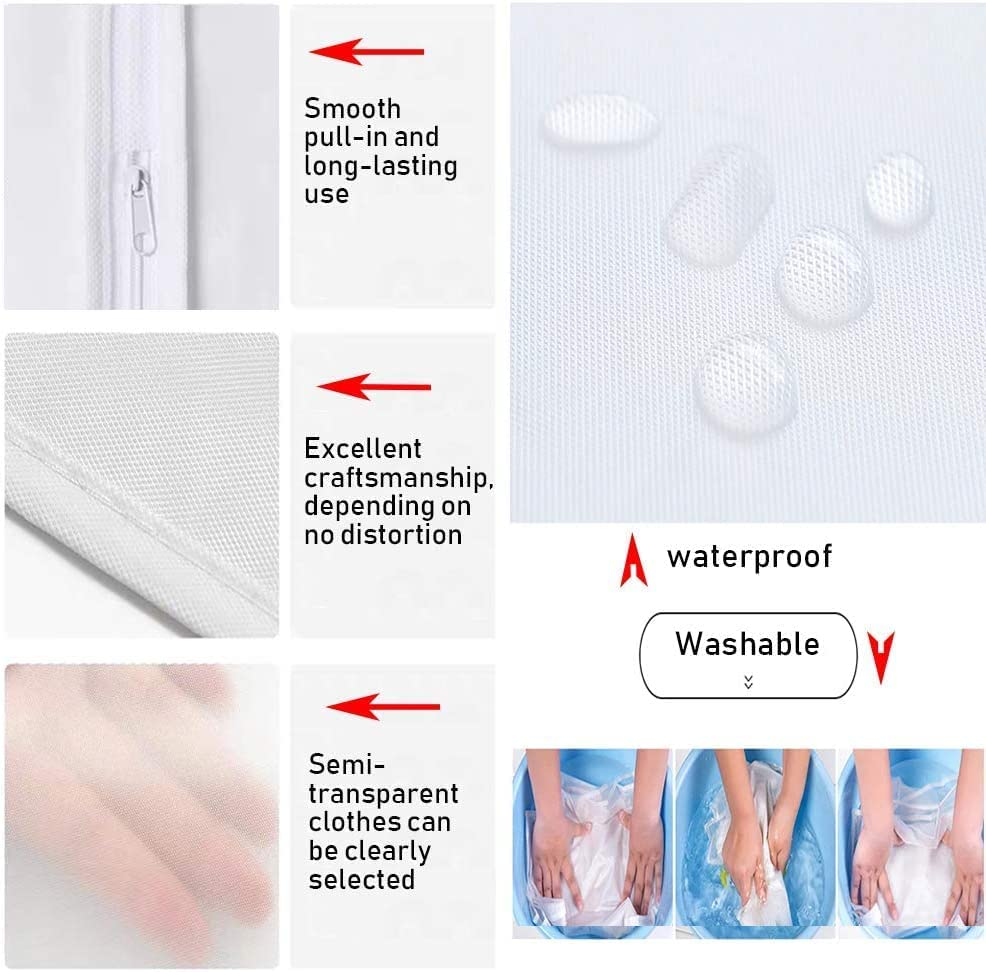 Smooth pull-in and long-lasting use

Excellent craftsmanship, depending on no distortion

Semi-transparent clothes can be clearly selected

waterproof

Washable