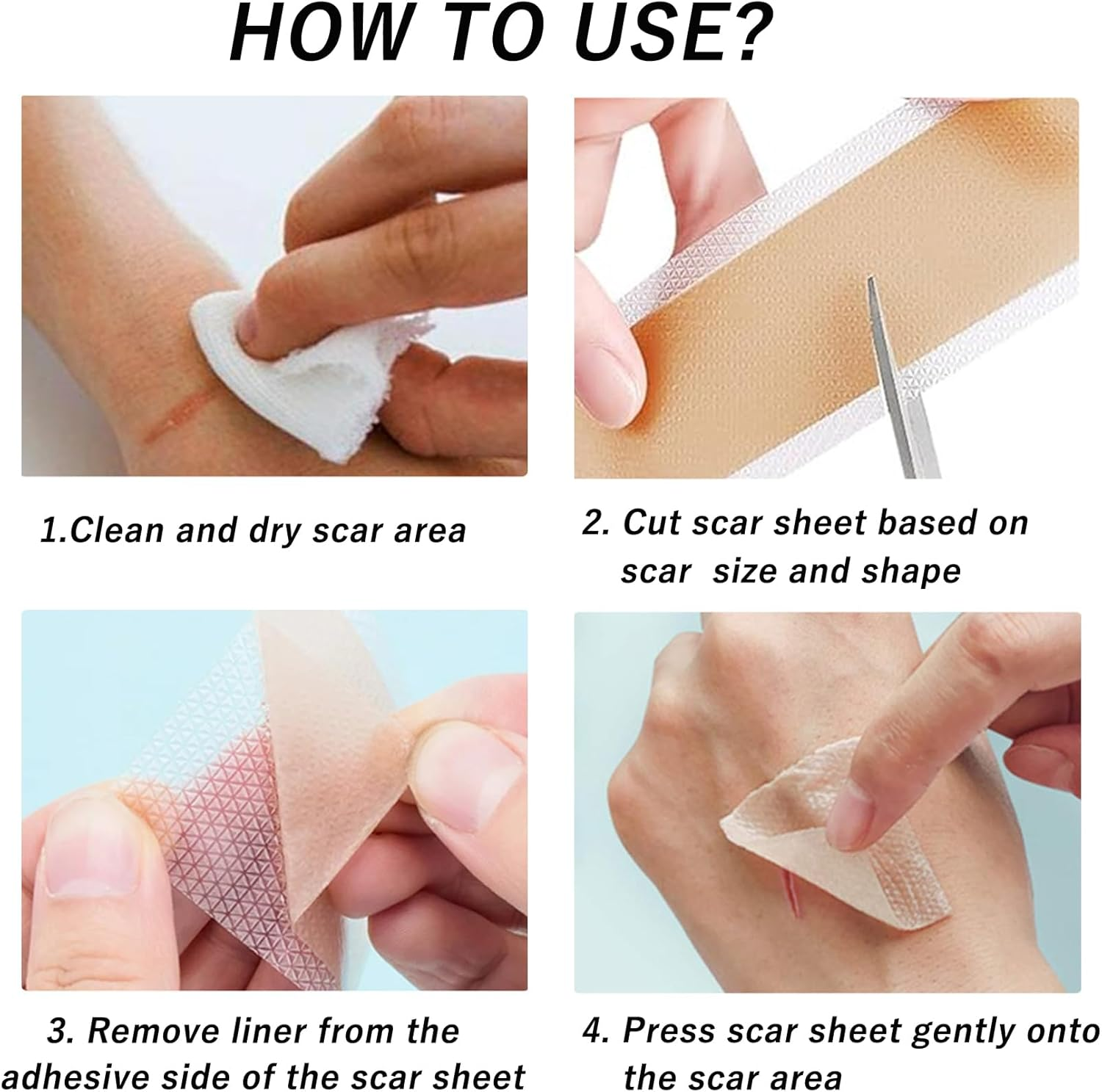 HOW TO USE?

1.Clean and dry scar area

2. Cut scar sheet based on scar size and shape

3. Remove liner from the adhesive side of the scar sheet

4. Press scar sheet gently onto the scar area