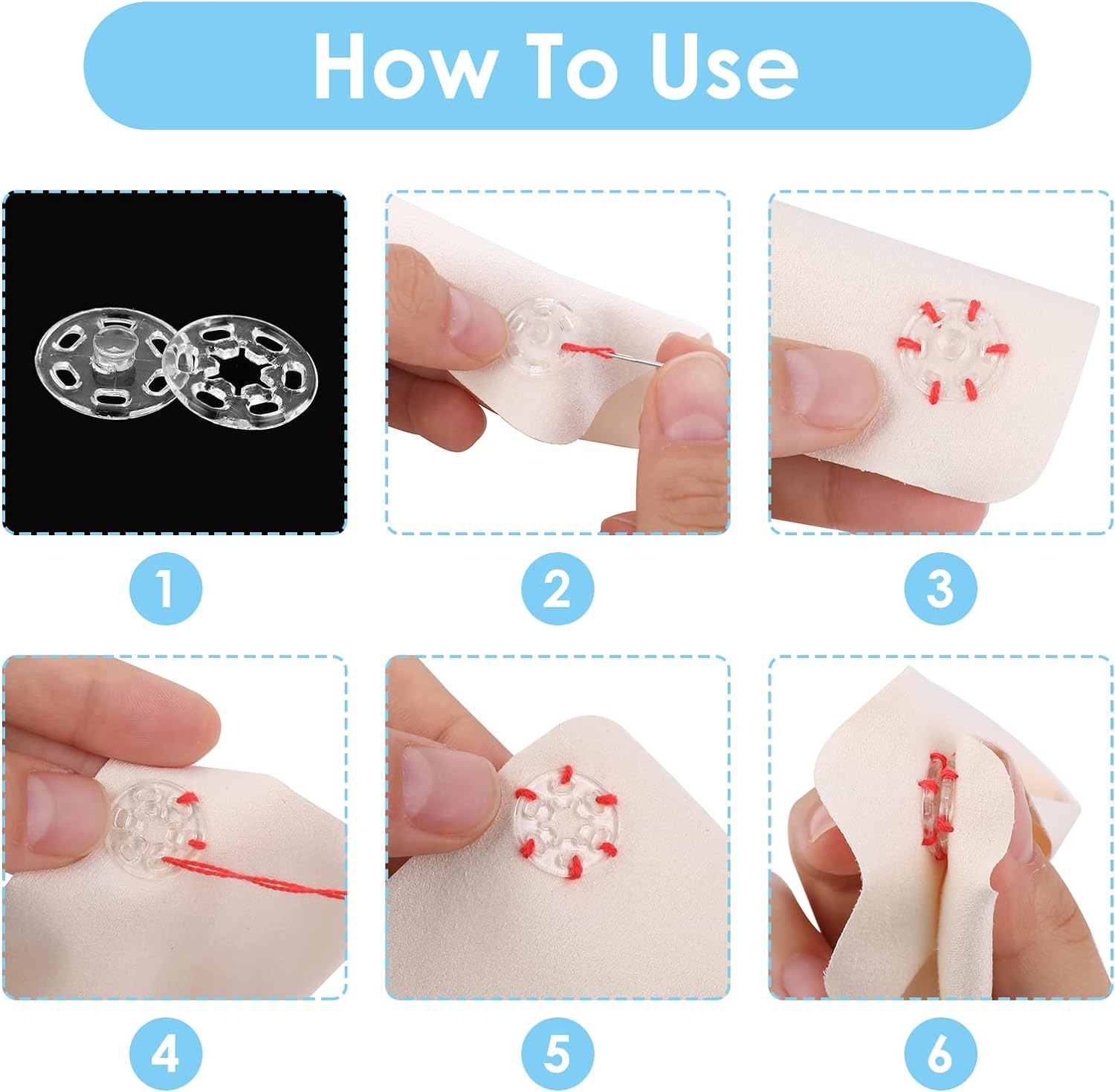 How To Use

1

2

3

4

5

6