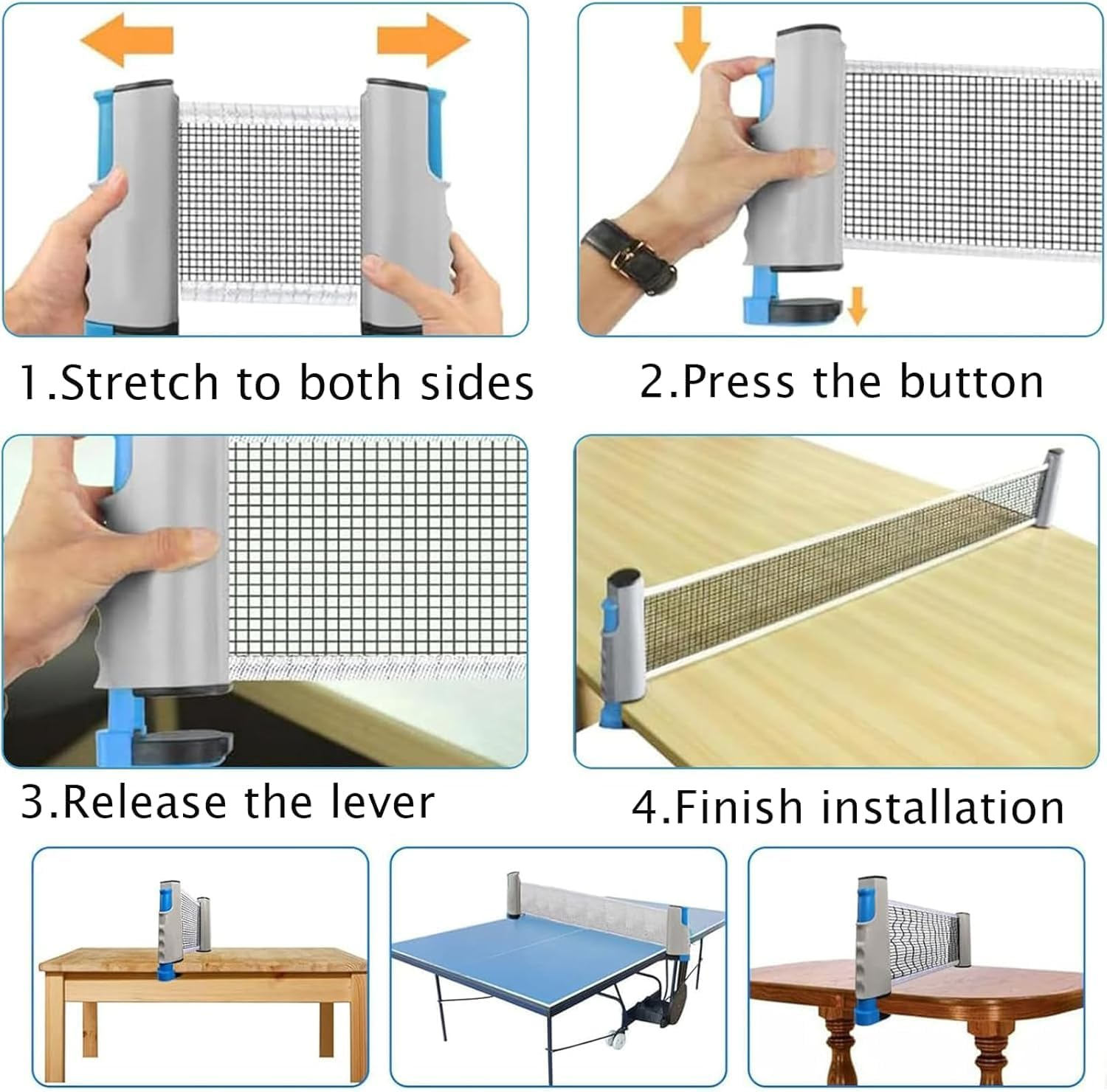 1.Stretch to both sides

2.Press the button

3.Release the lever

4.Finish installation