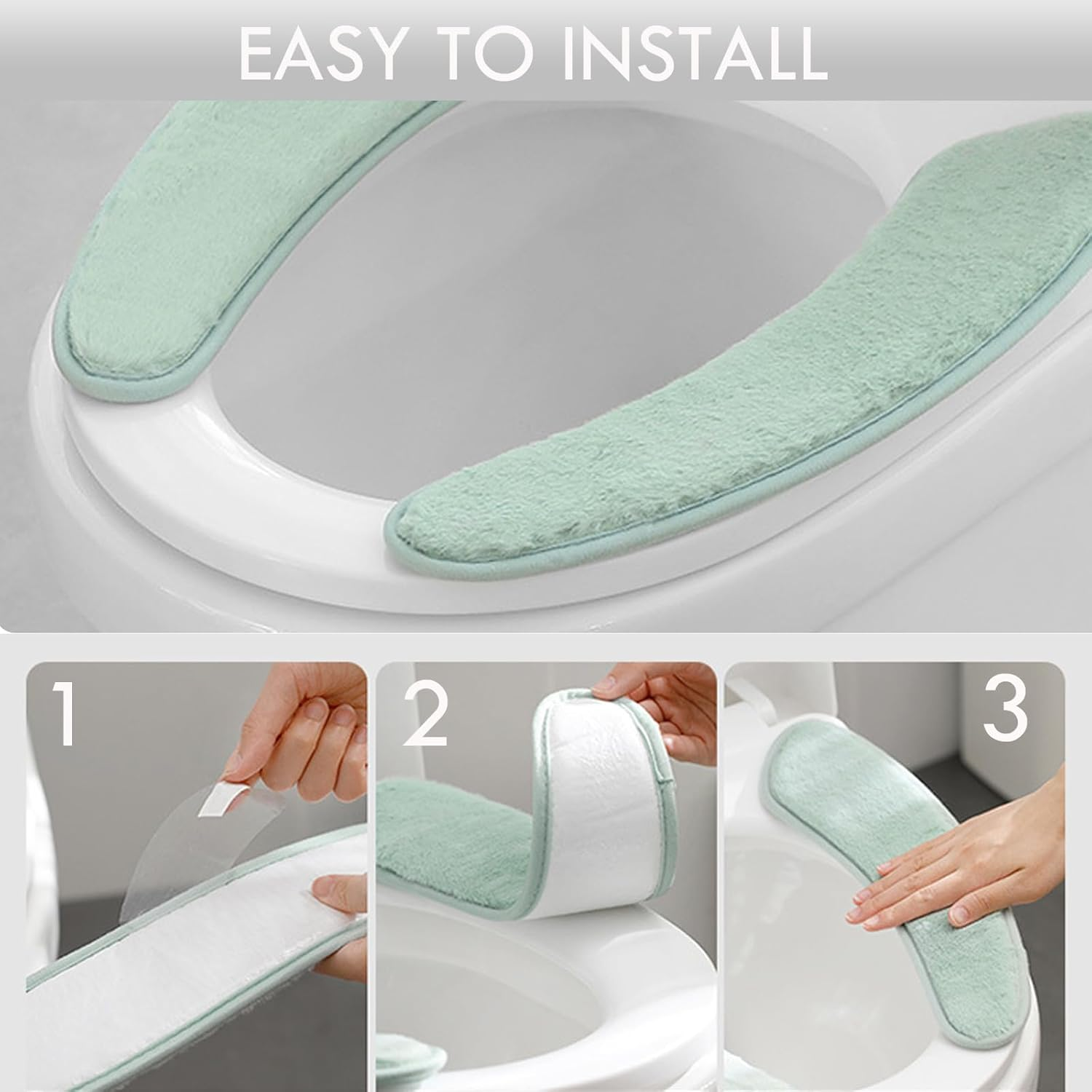 EASY TO INSTALL

1

2

3