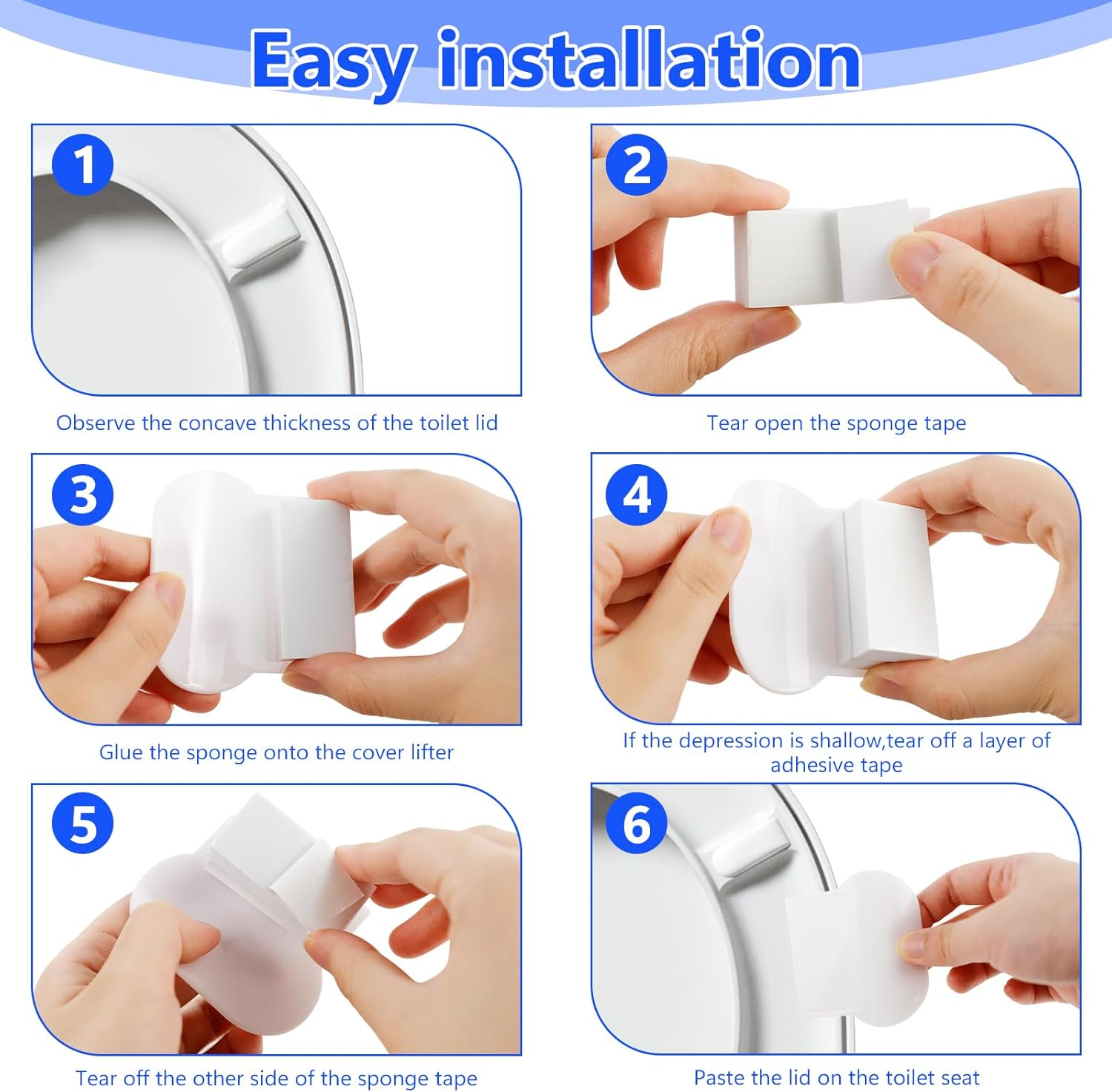 Easy installation

1

Observe the concave thickness of the toilet lid

2

Tear open the sponge tape

3

Glue the sponge onto the cover lifter

4

If the depression is shallow,tear off a layer of adhesive tape

5

Tear off the other side of the sponge tape

6

Paste the lid on the toilet seat