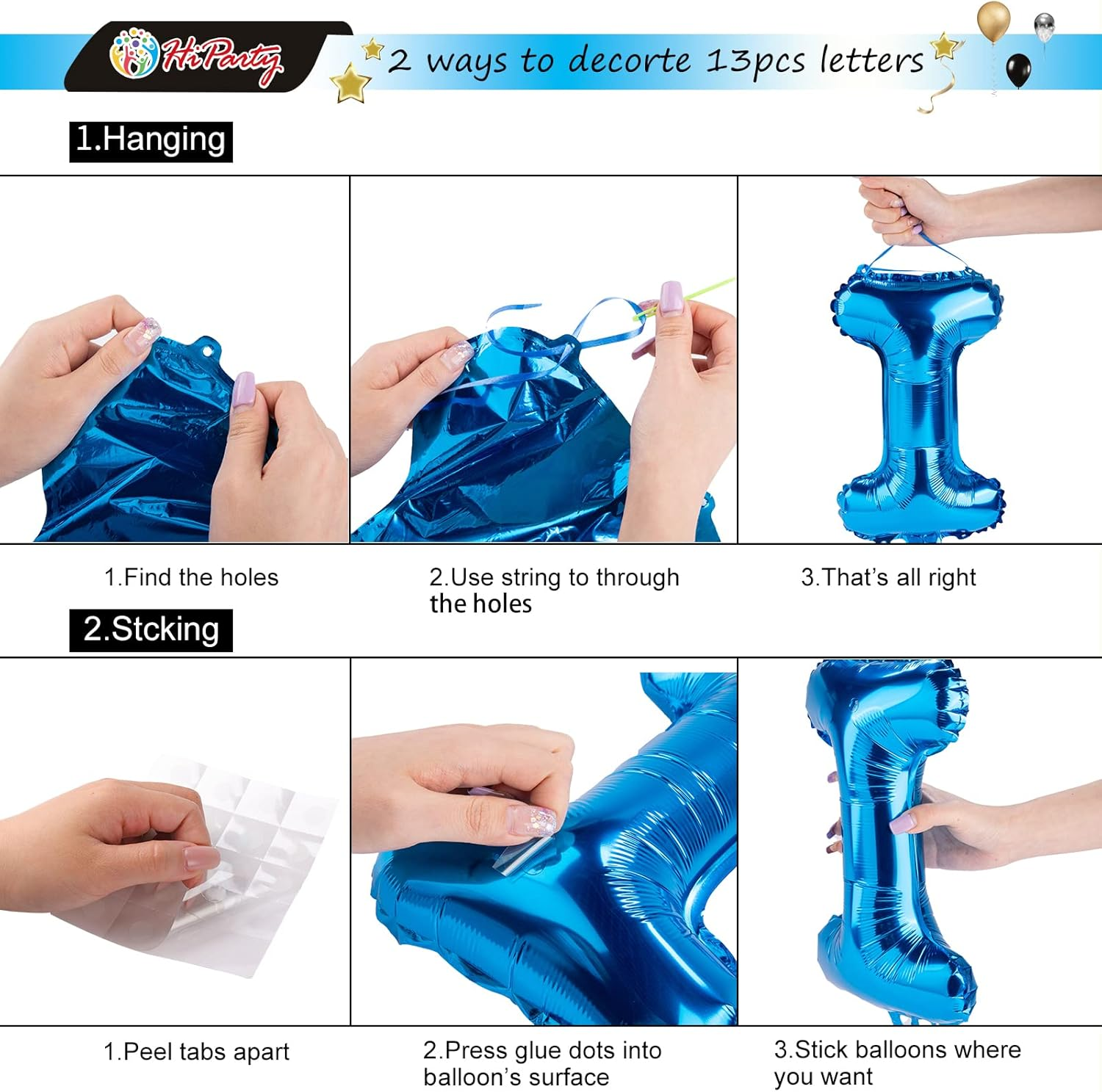 HiParty

2 ways to decorte 13pcs letters

1.Hanging

1.Find the holes

2.Use string to through the holes

3.That's all right

2.Stcking

1.Peel tabs apart

2.Press glue dots into balloon's surface

3.Stick balloons where you want