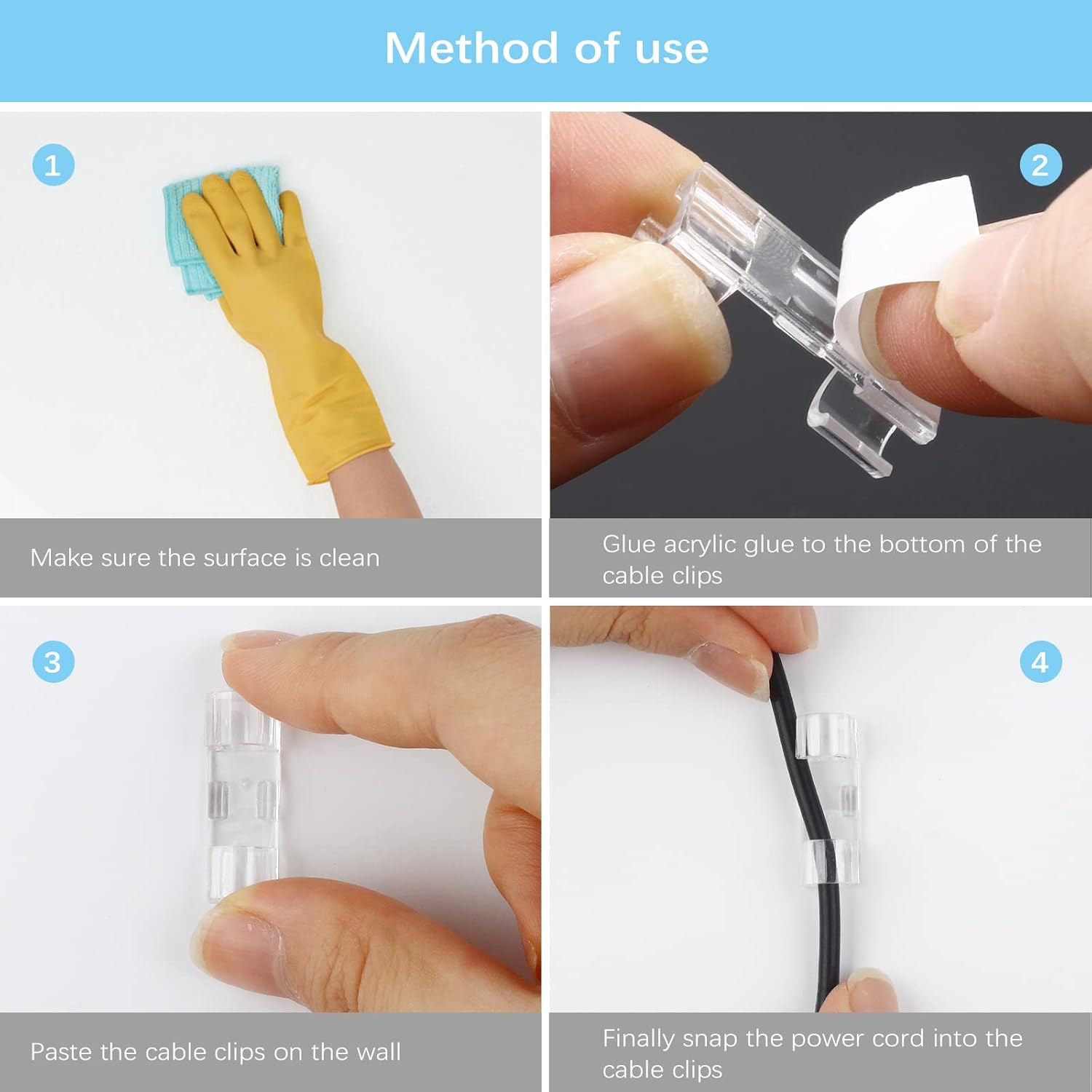 Method of use

1

Make sure the surface is clean

2

Glue acrylic glue to the bottom of the cable clips

3

Paste the cable clips on the wall

4

Finally snap the power cord into the cable clips