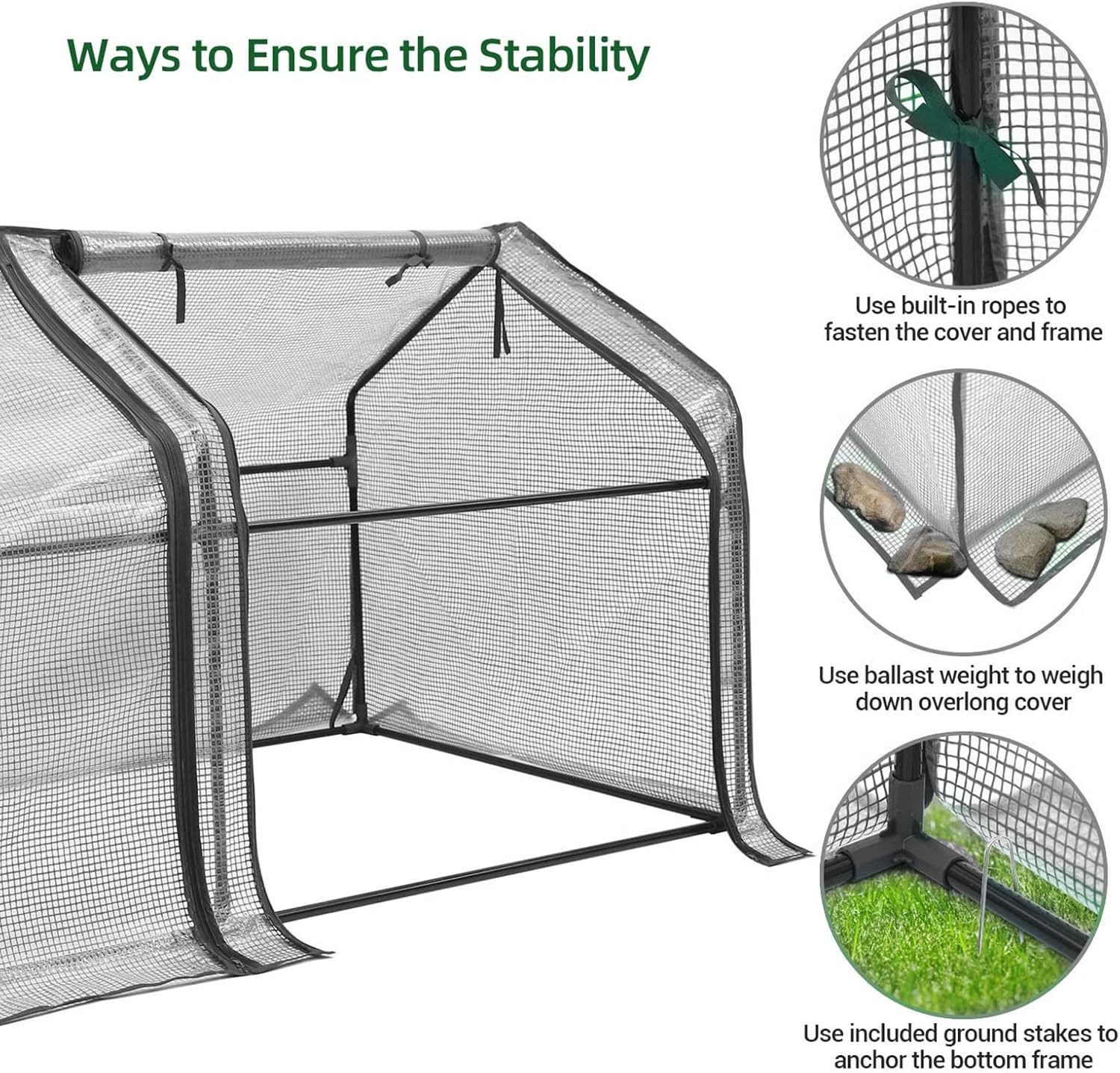 Ways to Ensure the Stability

Use built-in ropes to fasten the cover and frame

Use ballast weight to weigh down overlong cover

Use included ground stakes to anchor the bottom frame