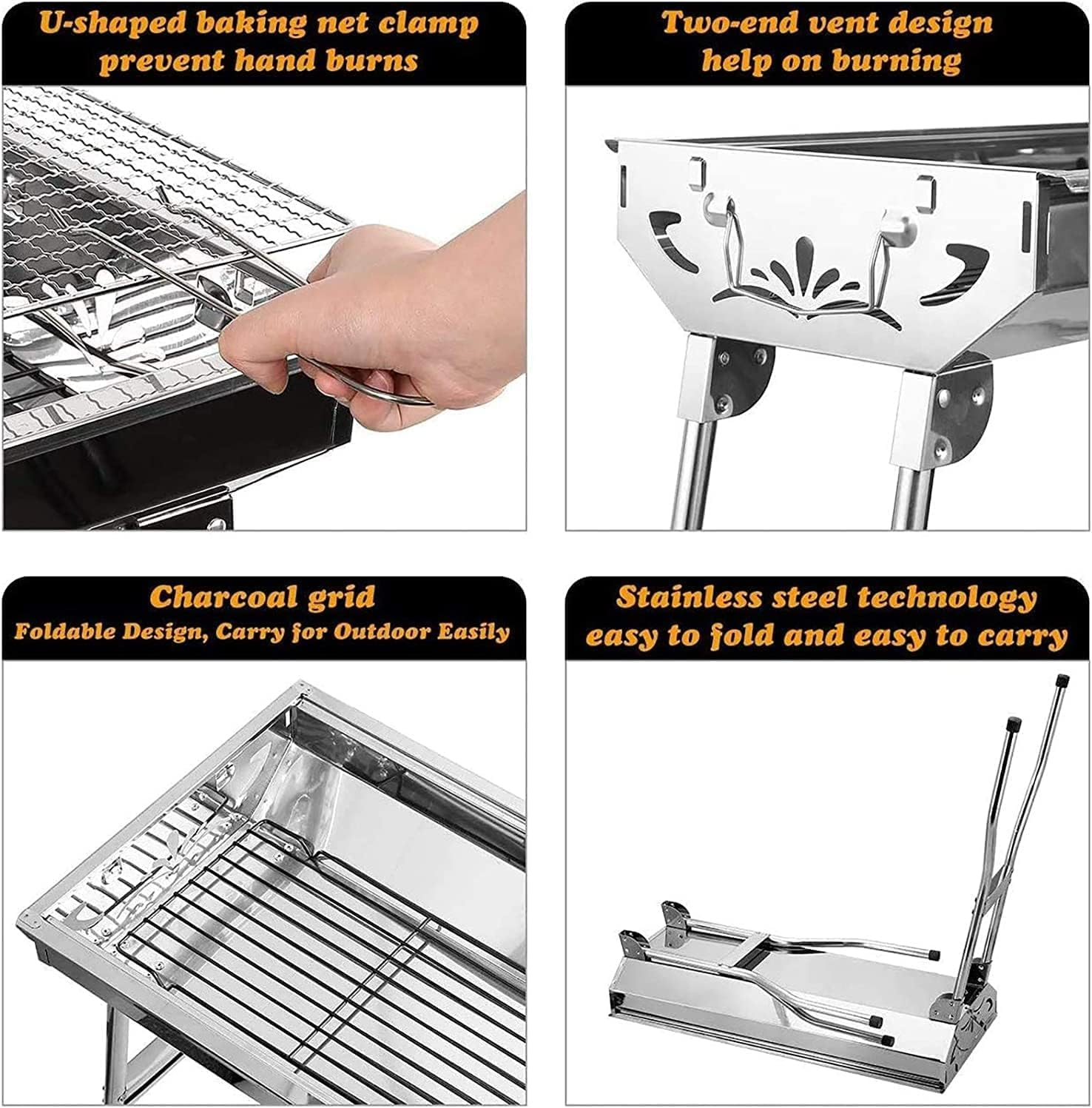 U-shaped baking net clamp prevent hand burns

Two-end vent design help on burning

Charcoal grid
Foldable Design, Carry for Outdoor Easily

Stainless steel technology easy to fold and easy to carry