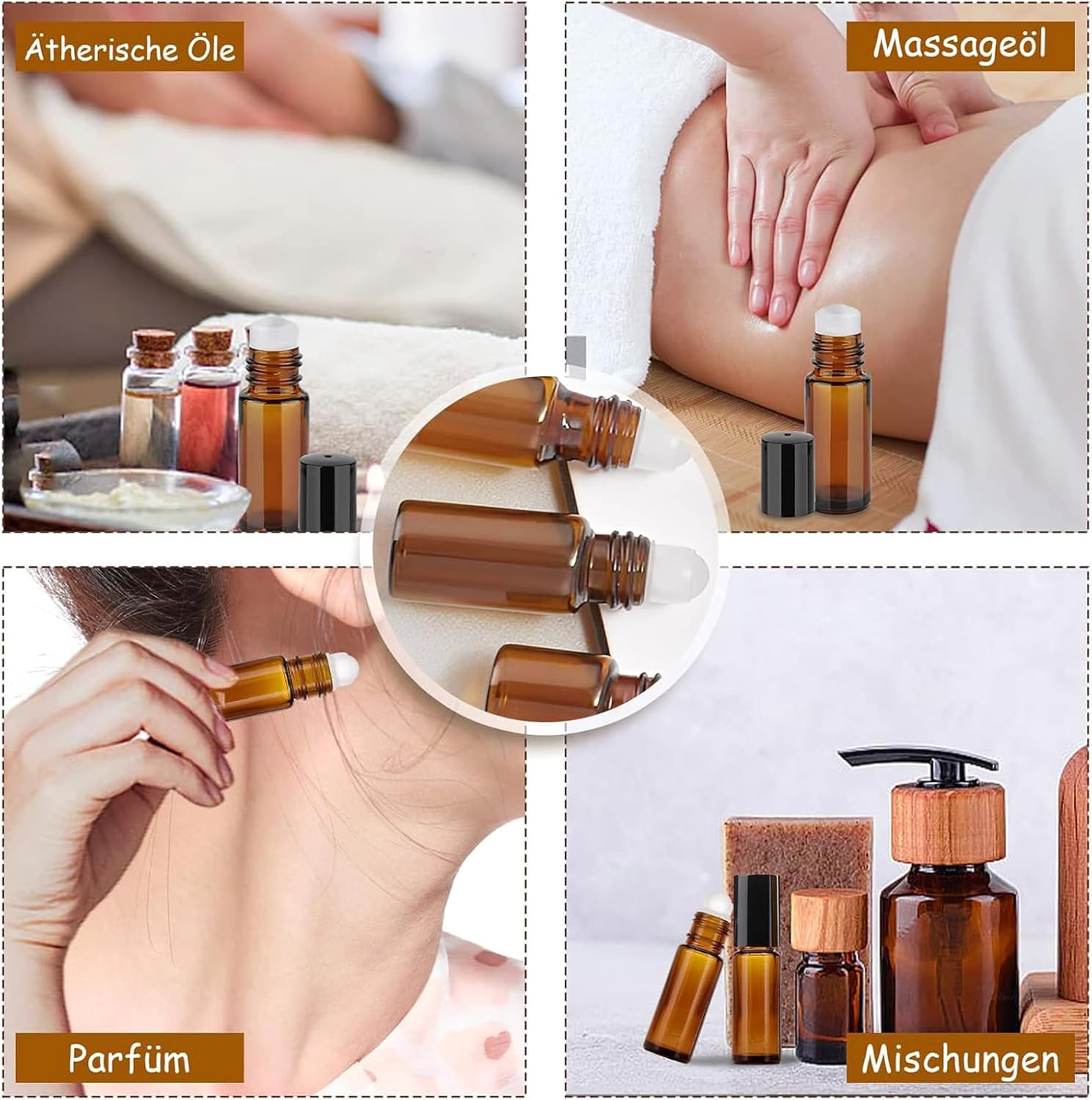 Ätherische Öle

Massageöl

Parfüm

Mischungen