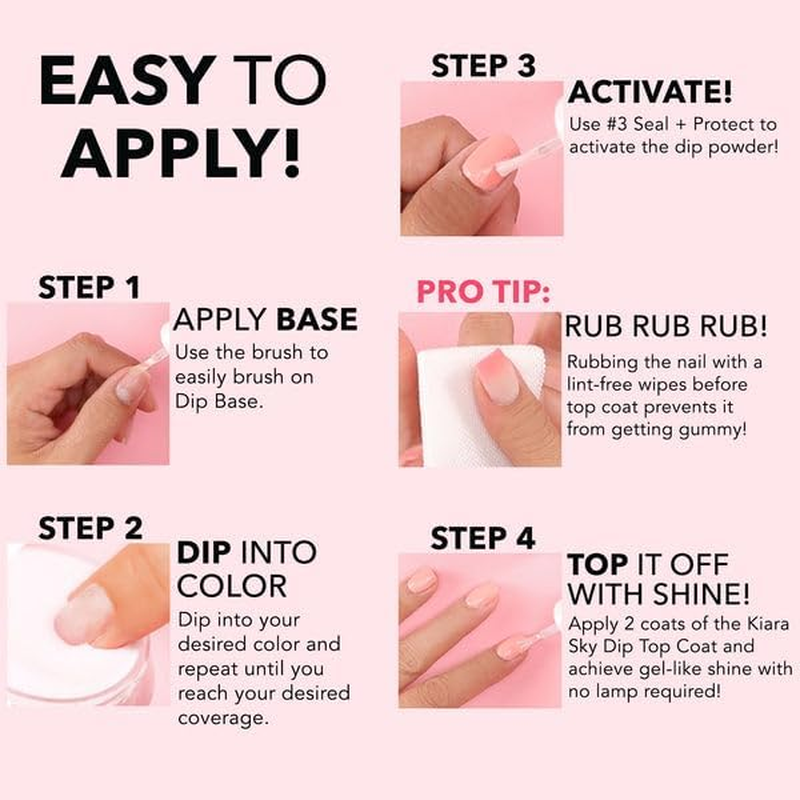 EASY TO APPLY!

STEP 1

APPLY BASE

Use the brush to easily brush on Dip Base.

STEP 2

DIP INTO COLOR

Dip into your desired color and repeat until you reach your desired coverage.

STEP 3

ACTIVATE!

Use #3 Seal + Protect to activate the dip powder!

PRO TIP:

RUB RUB RUB!

Rubbing the nail with a lint-free wipes before top coat prevents it from getting gummy!

STEP 4

TOP IT OFF WITH SHINE!

Apply 2 coats of the Kiara Sky Dip Top Coat and achieve gel-like shine with no lamp required!