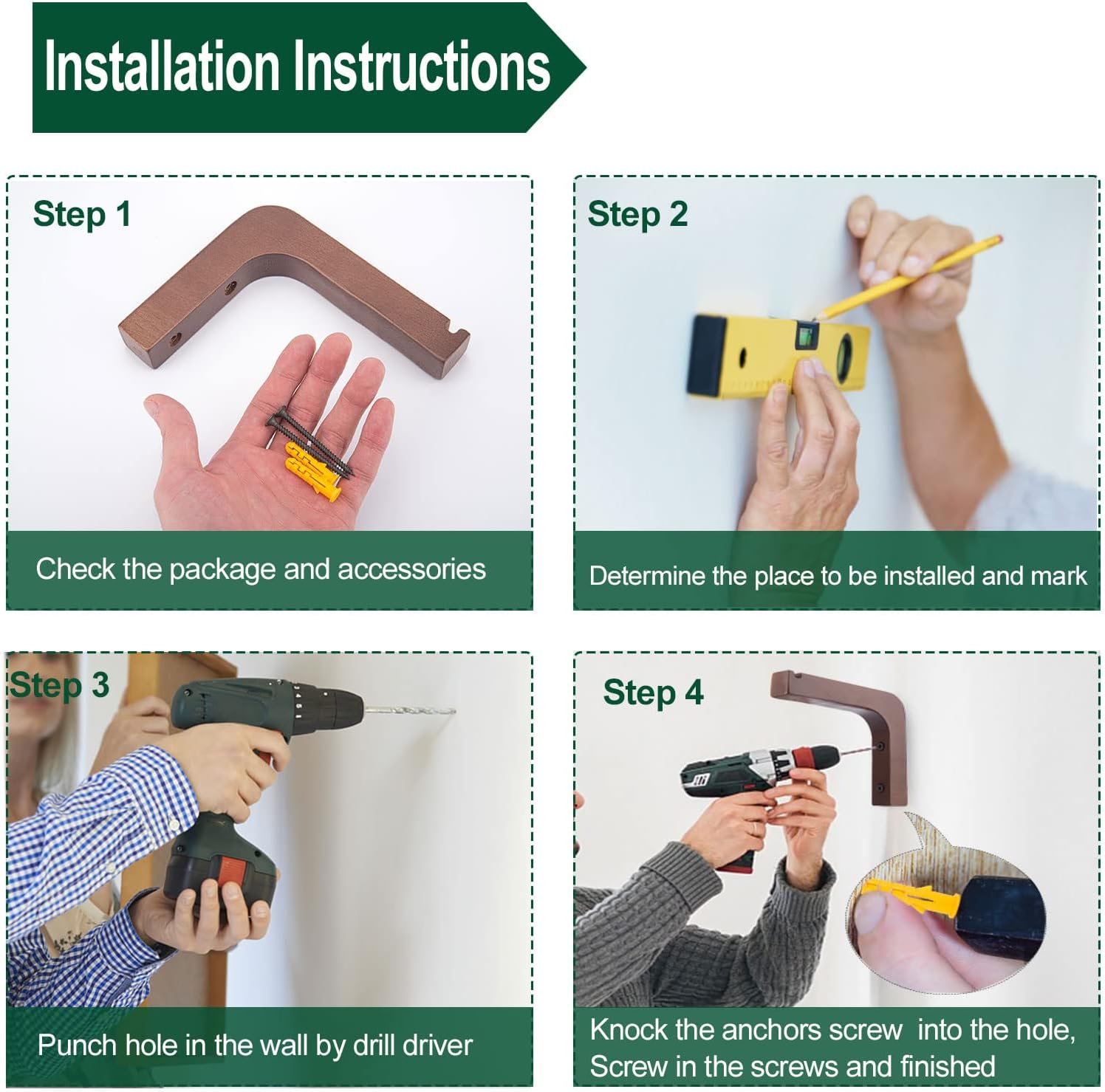 Installation Instructions

Step 1

Check the package and accessories

Step 2

Determine the place to be installed and mark

Step 3

Punch hole in the wall by drill driver

Step 4

Knock the anchors screw into the hole, Screw in the screws and finished