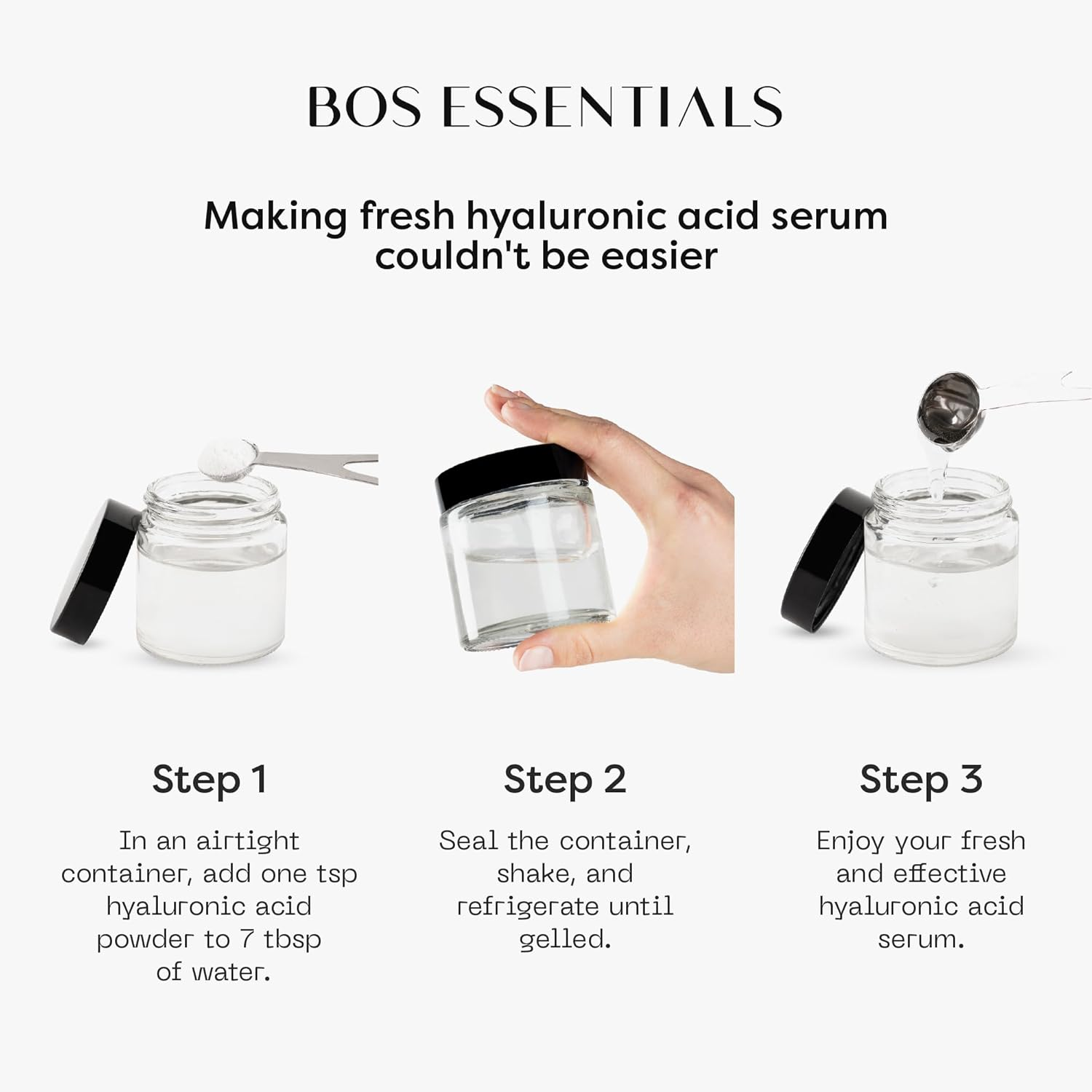 BOS ESSENTIALS

Making fresh hyaluronic acid serum couldn't be easier

Step 1

In an airtight container, add one tsp hyaluronic acid powder to 7 tbsp of water.

Step 2

Seal the container, shake, and refrigerate until gelled.

Step 3

Enjoy your fresh and effective hyaluronic acid serum.