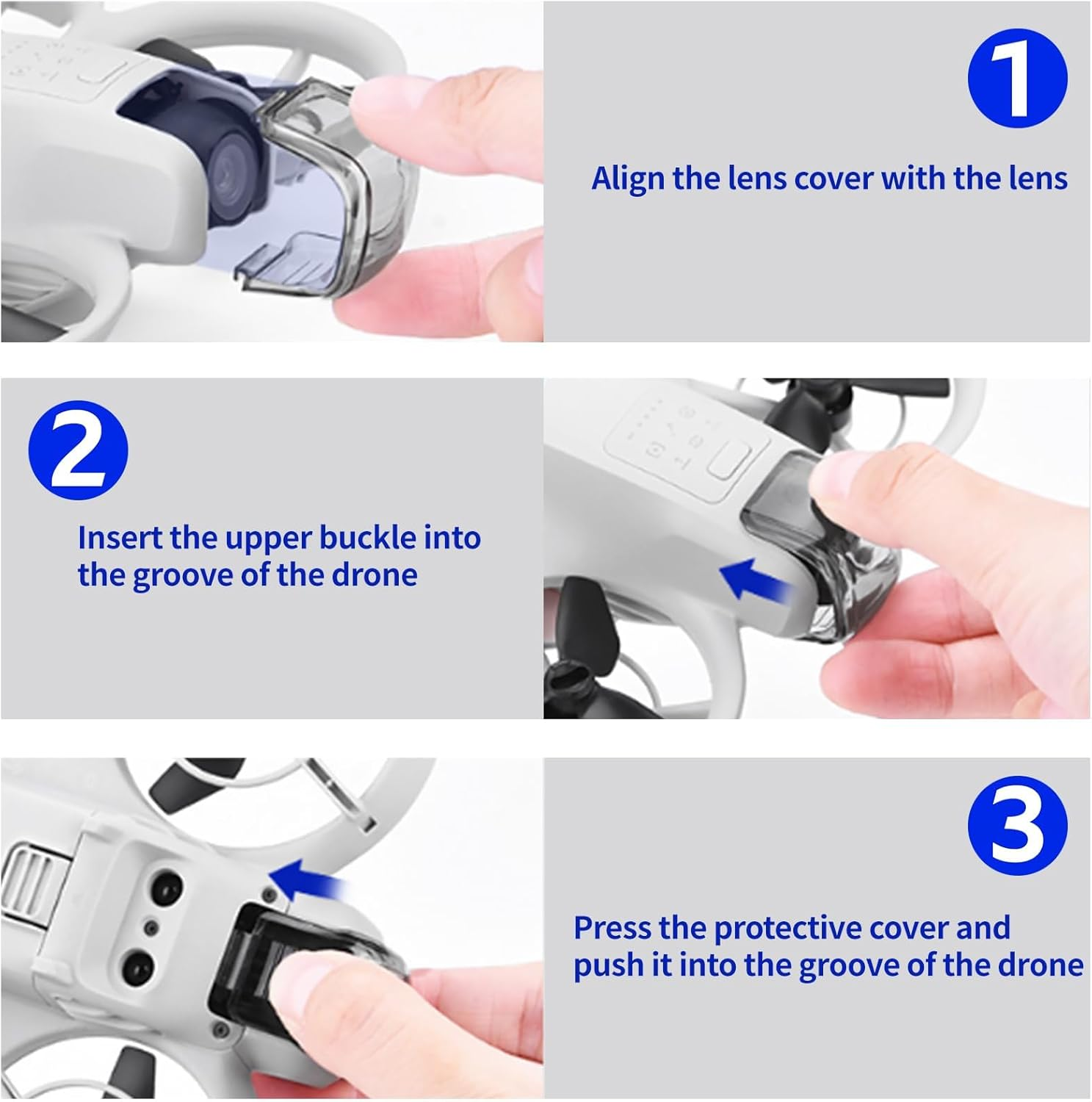 1

Align the lens cover with the lens

2

Insert the upper buckle into the groove of the drone

3

Press the protective cover and push it into the groove of the drone