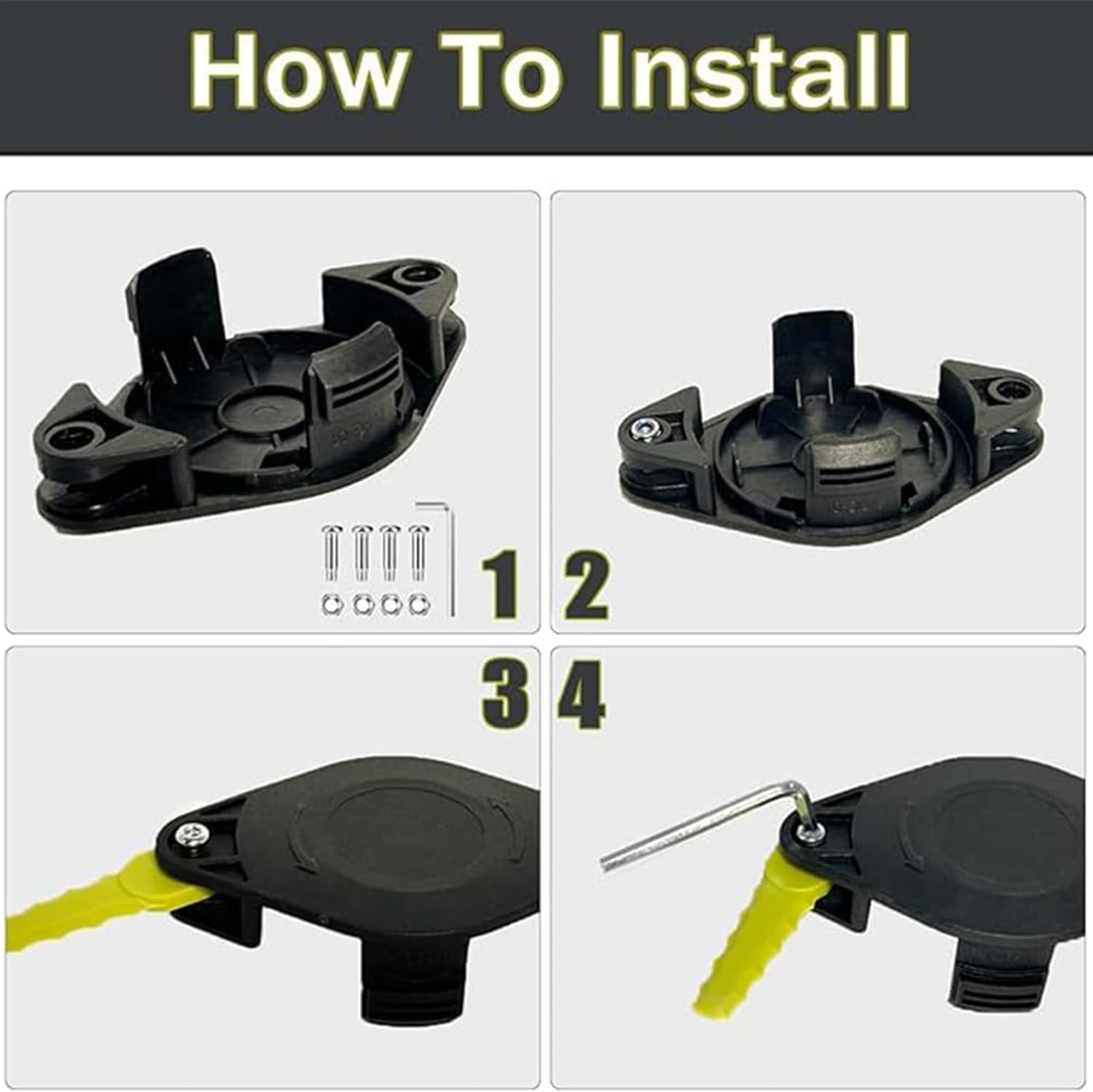 How To Install

1

2

3

4