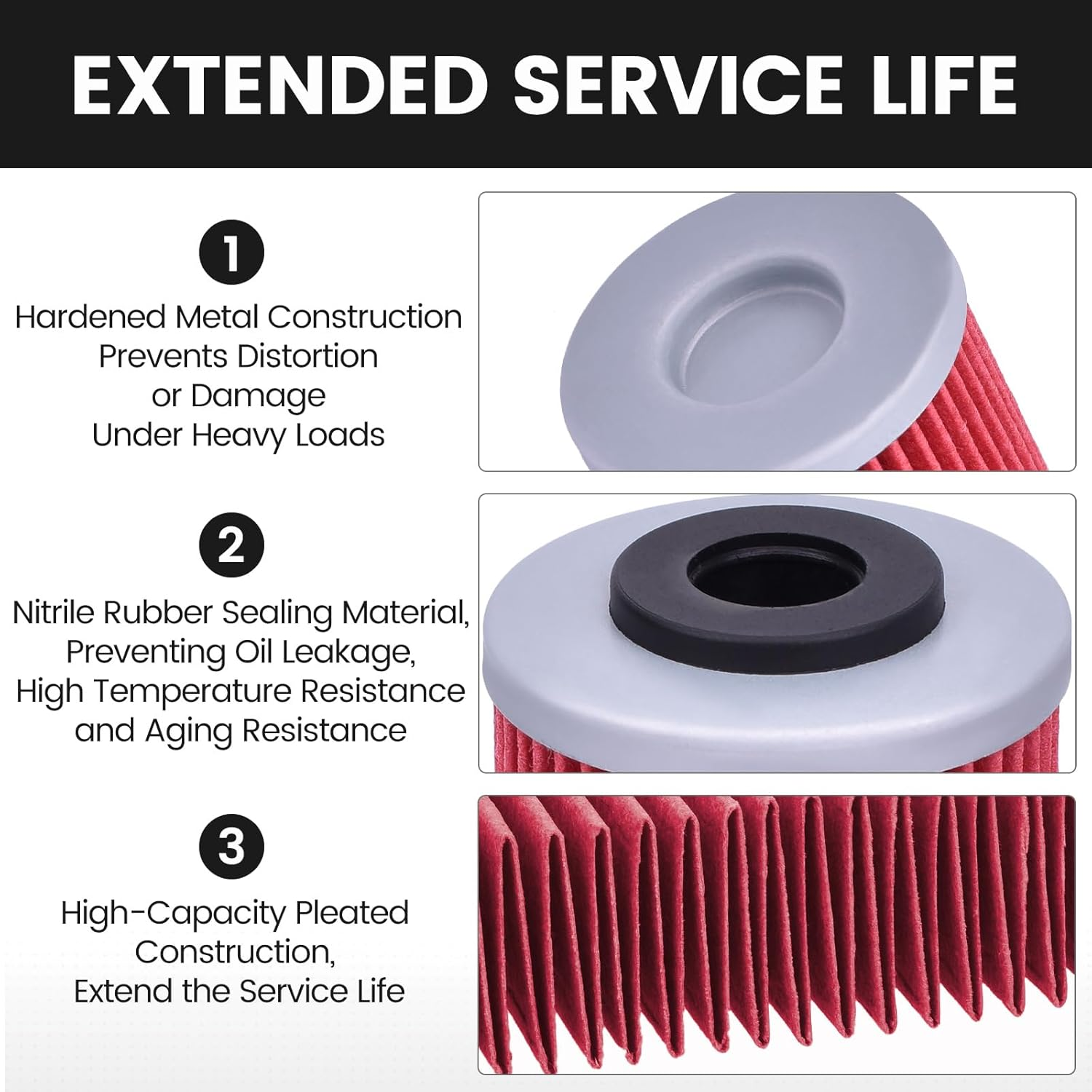 EXTENDED SERVICE LIFE

1

Hardened Metal Construction Prevents Distortion or Damage Under Heavy Loads

2

Nitrile Rubber Sealing Material, Preventing Oil Leakage, High Temperature Resistance and Aging Resistance

3

High-Capacity Pleated Construction, Extend the Service Life