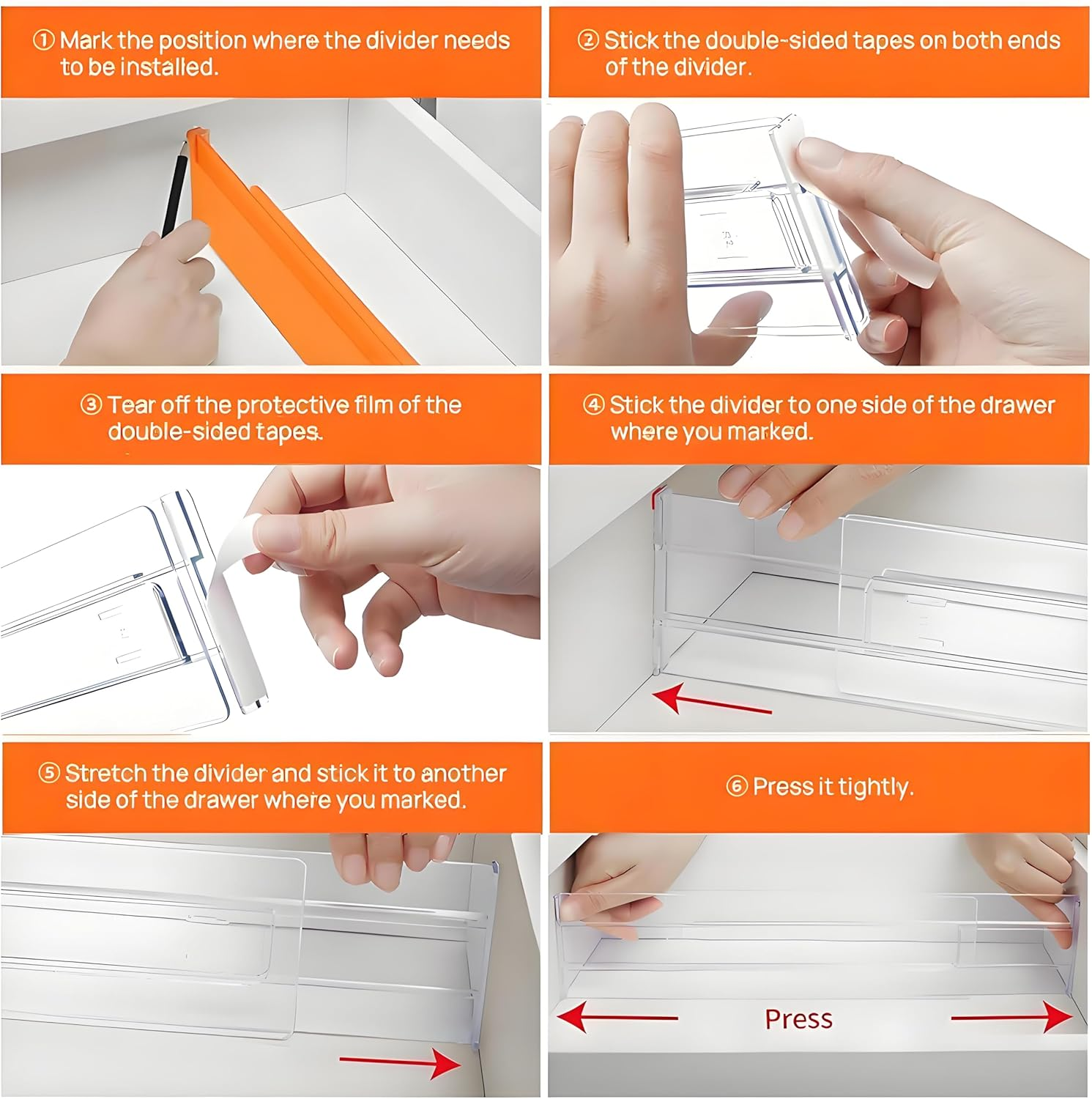 ① Mark the position where the divider needs to be installed.

② Stick the double-sided tapes on both ends of the divider.

③ Tear off the protective film of the double-sided tapes.

④ Stick the divider to one side of the drawer where you marked.

⑤ Stretch the divider and stick it to another side of the drawer where you marked.

⑥ Press it tightly.

Press