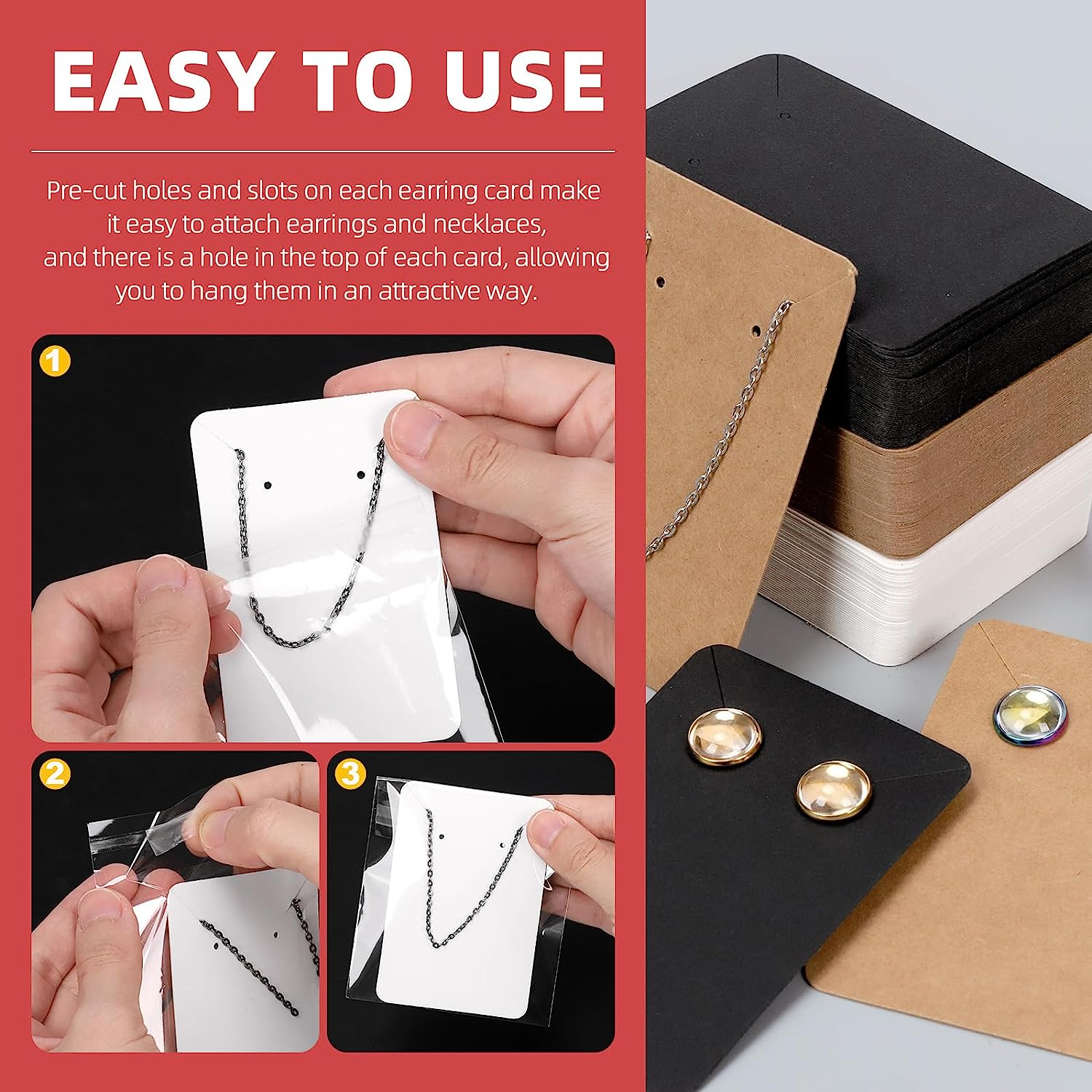 EASY TO USE

Pre-cut holes and slots on each earring card make it easy to attach earrings and necklaces, and there is a hole in the top of each card, allowing you to hang them in an attractive way.

1

2

3