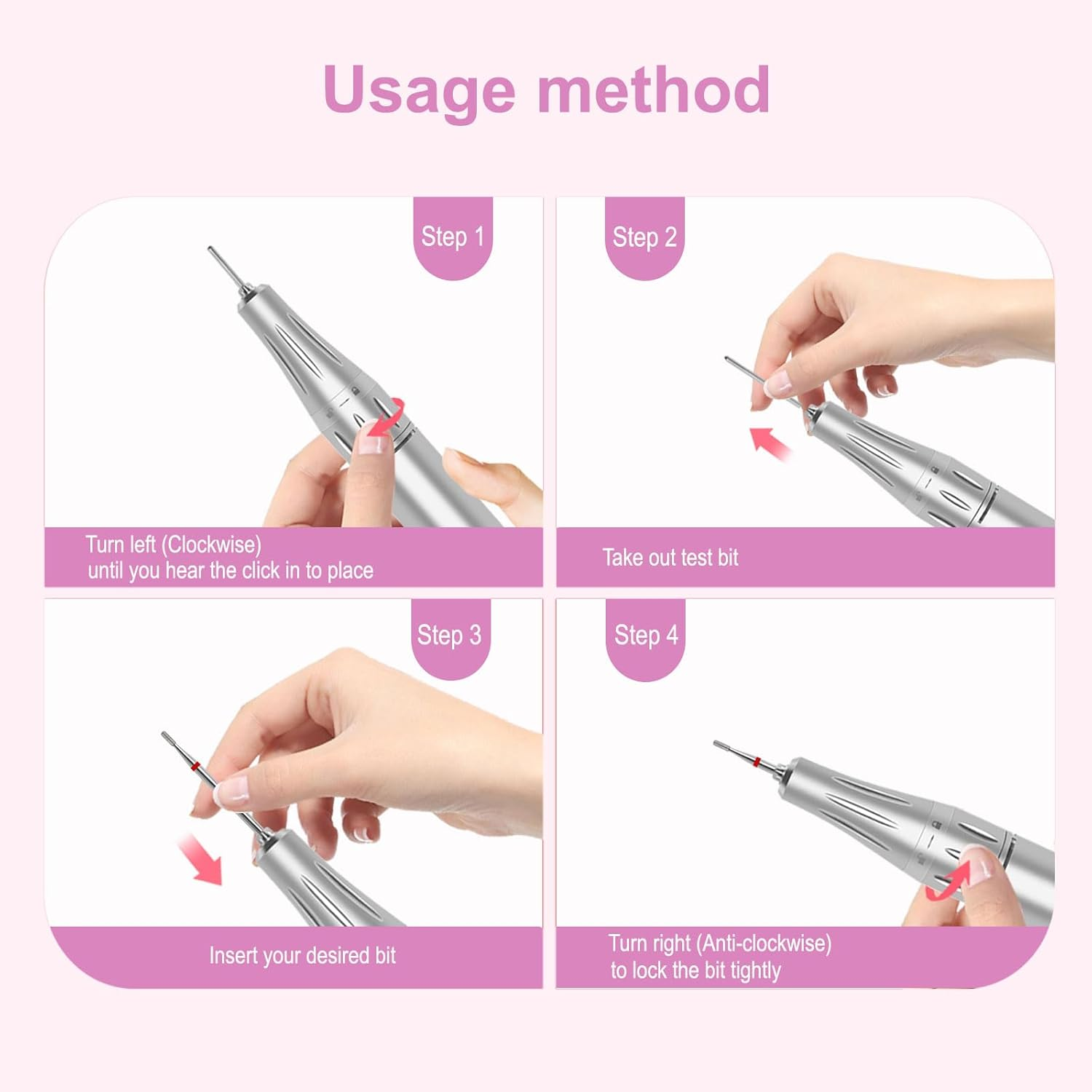 Usage method

Step 1

Turn left (Clockwise)
until you hear the click in to place

Step 2

Take out test bit

Step 3

Insert your desired bit

Step 4

Turn right (Anti-clockwise)
to lock the bit tightly