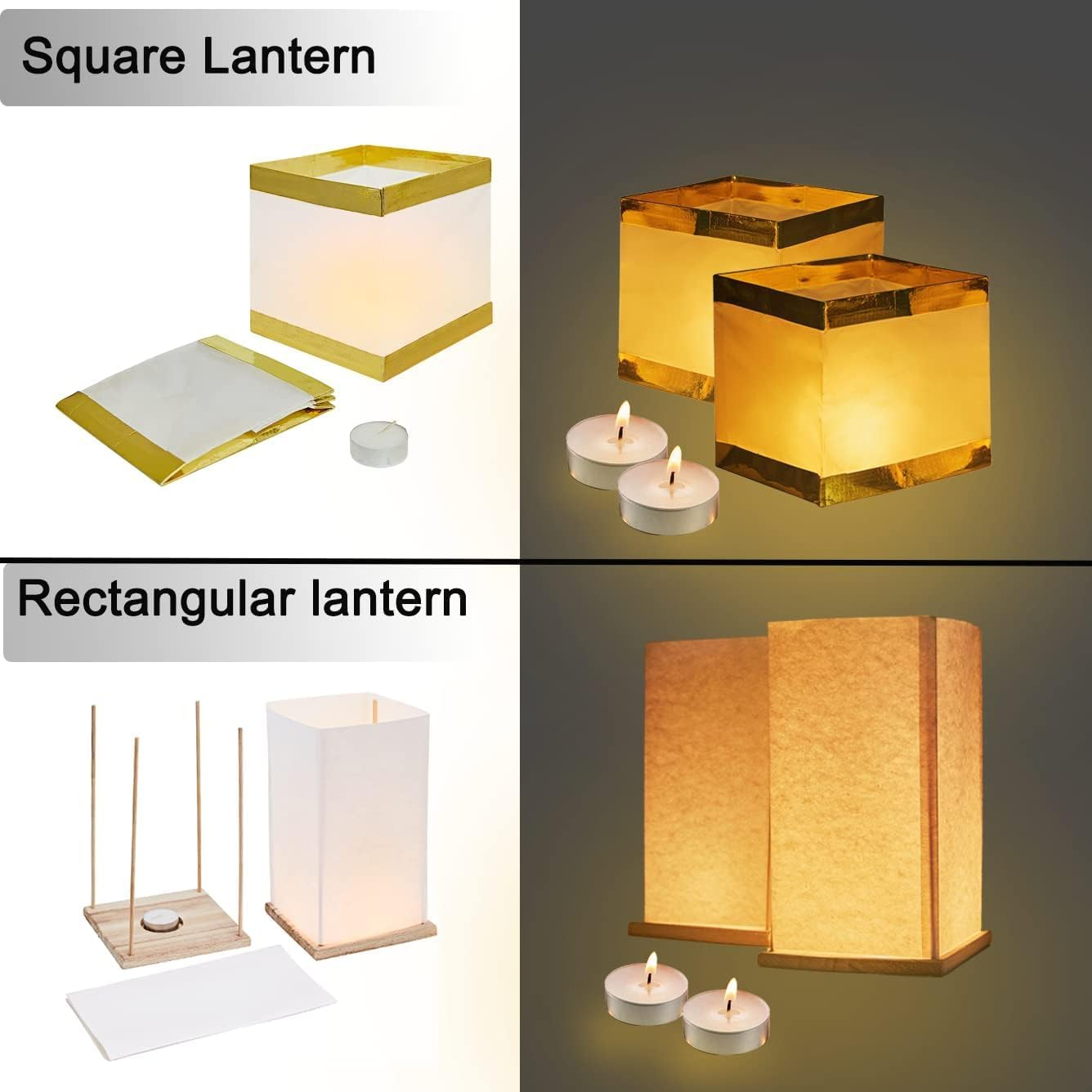 Square Lantern

Rectangular lantern