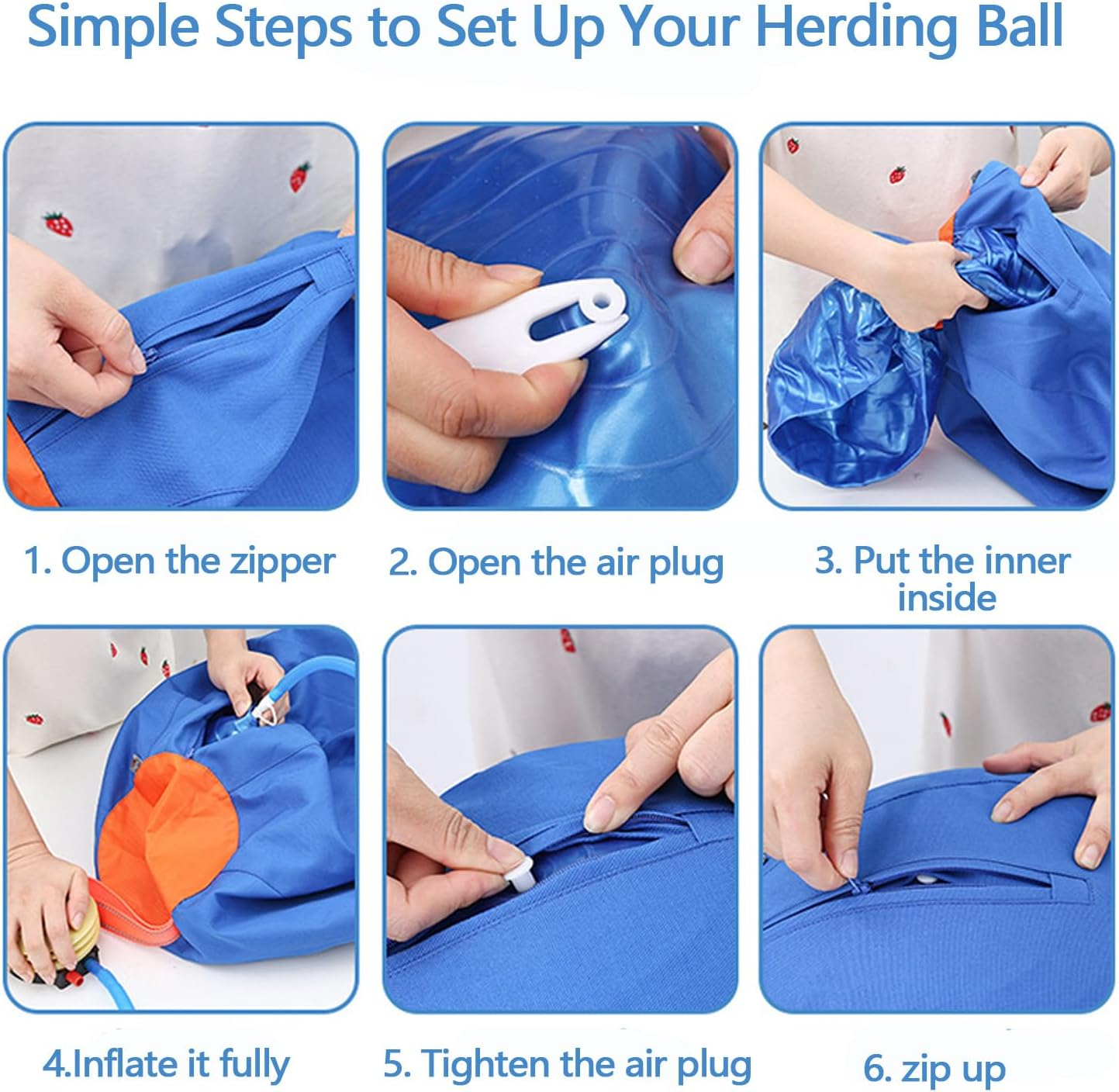 Simple Steps to Set Up Your Herding Ball

1. Open the zipper

2. Open the air plug

3. Put the inner inside

4.Inflate it fully

5. Tighten the air plug

6. zip up