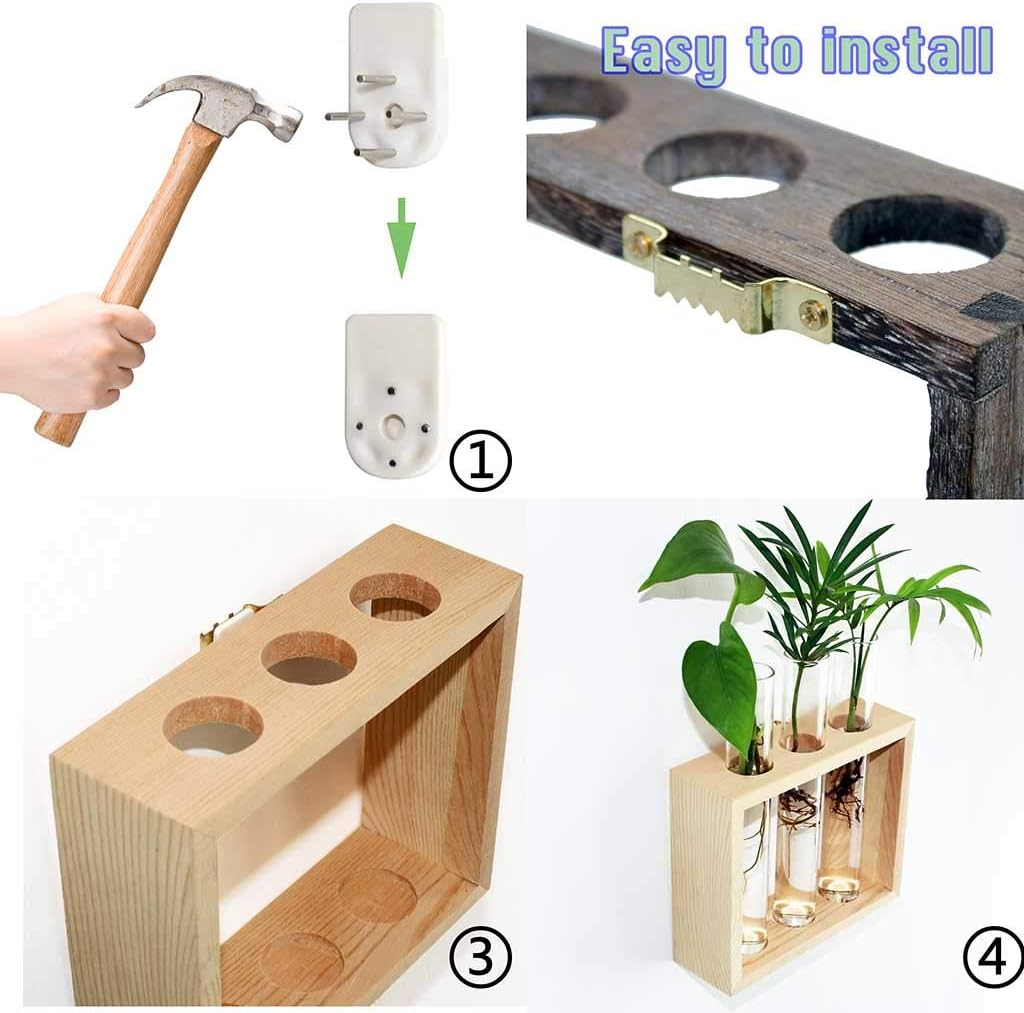 Easy to install

①

③

④