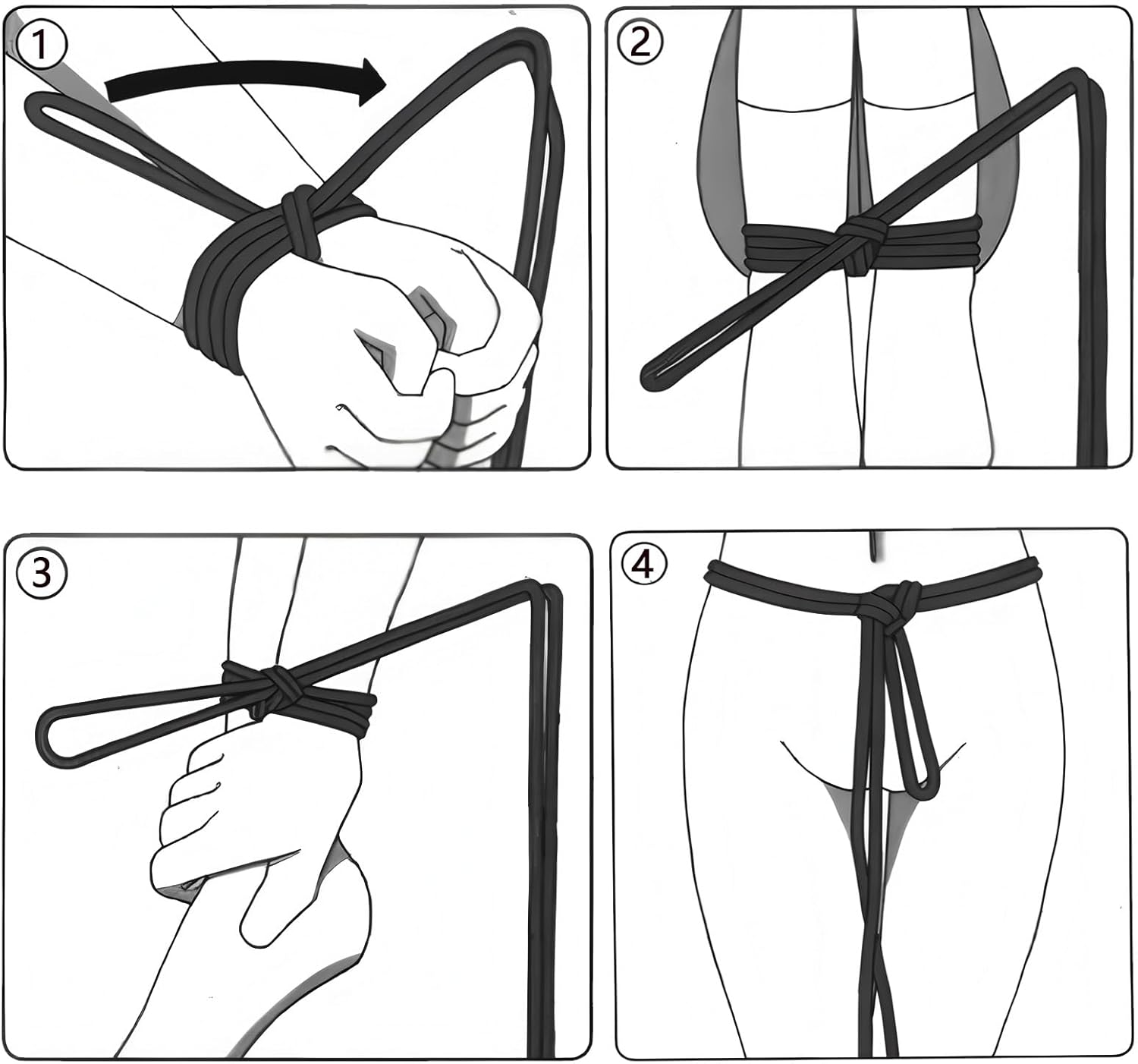 ①

②

③

④