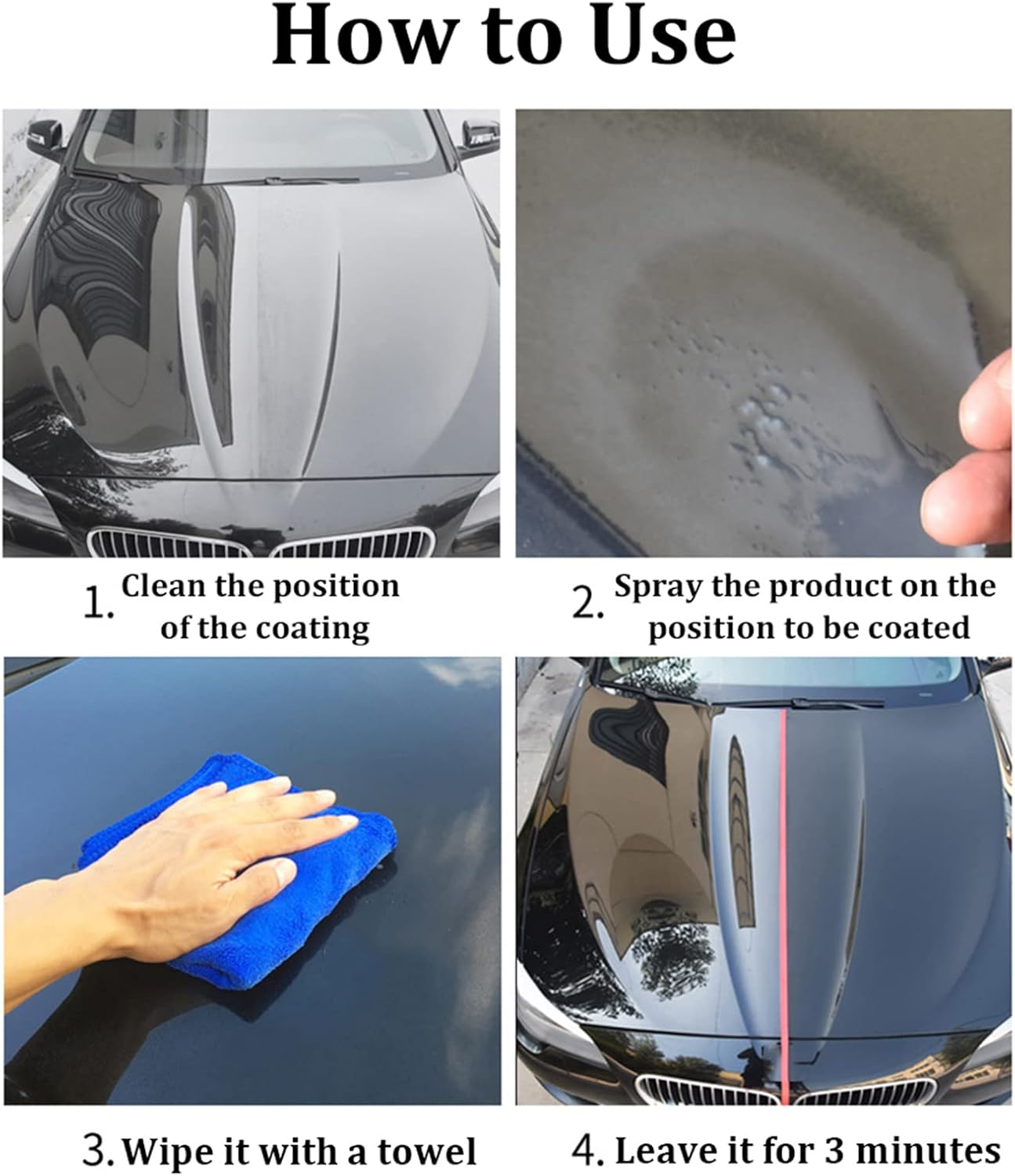 How to Use

1. Clean the position of the coating

2. Spray the product on the position to be coated

3. Wipe it with a towel

4. Leave it for 3 minutes