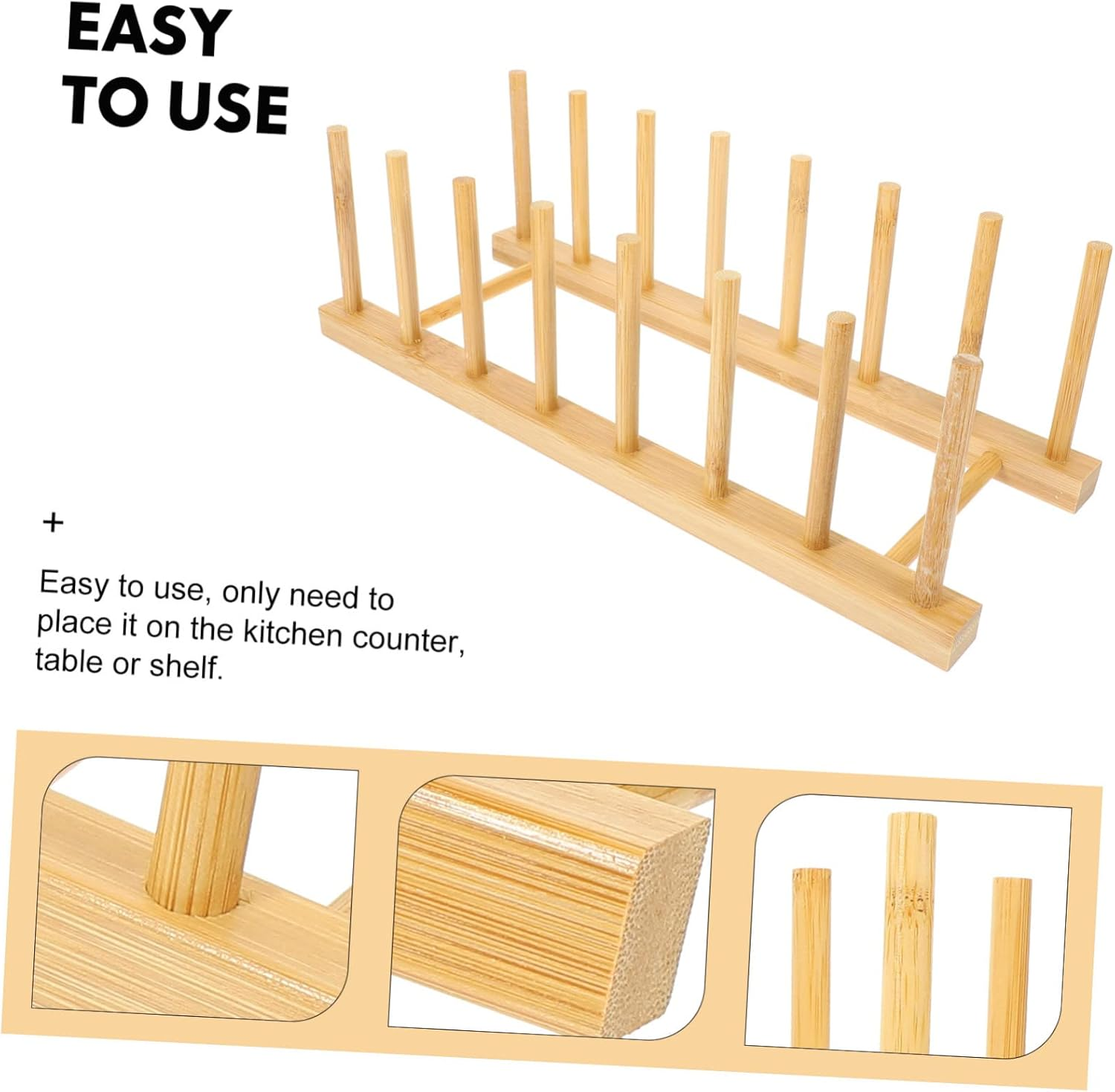 EASY TO USE

+

Easy to use, only need to place it on the kitchen counter, table or shelf.