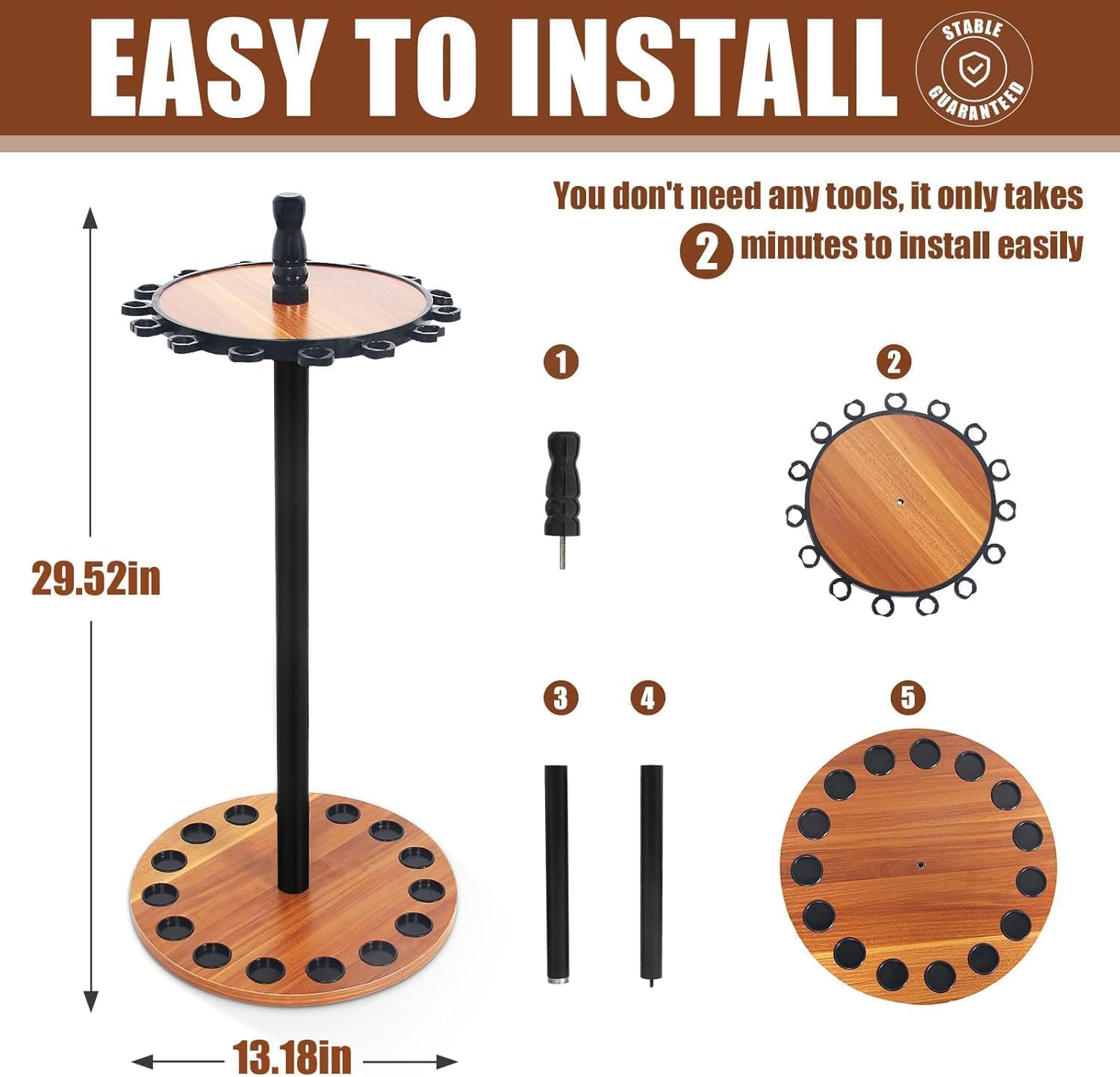 EASY TO INSTALL

STABLE GUARANTEED

You don't need any tools, it only takes 2 minutes to install easily

29.52in

13.18in

1

2

3

4

5