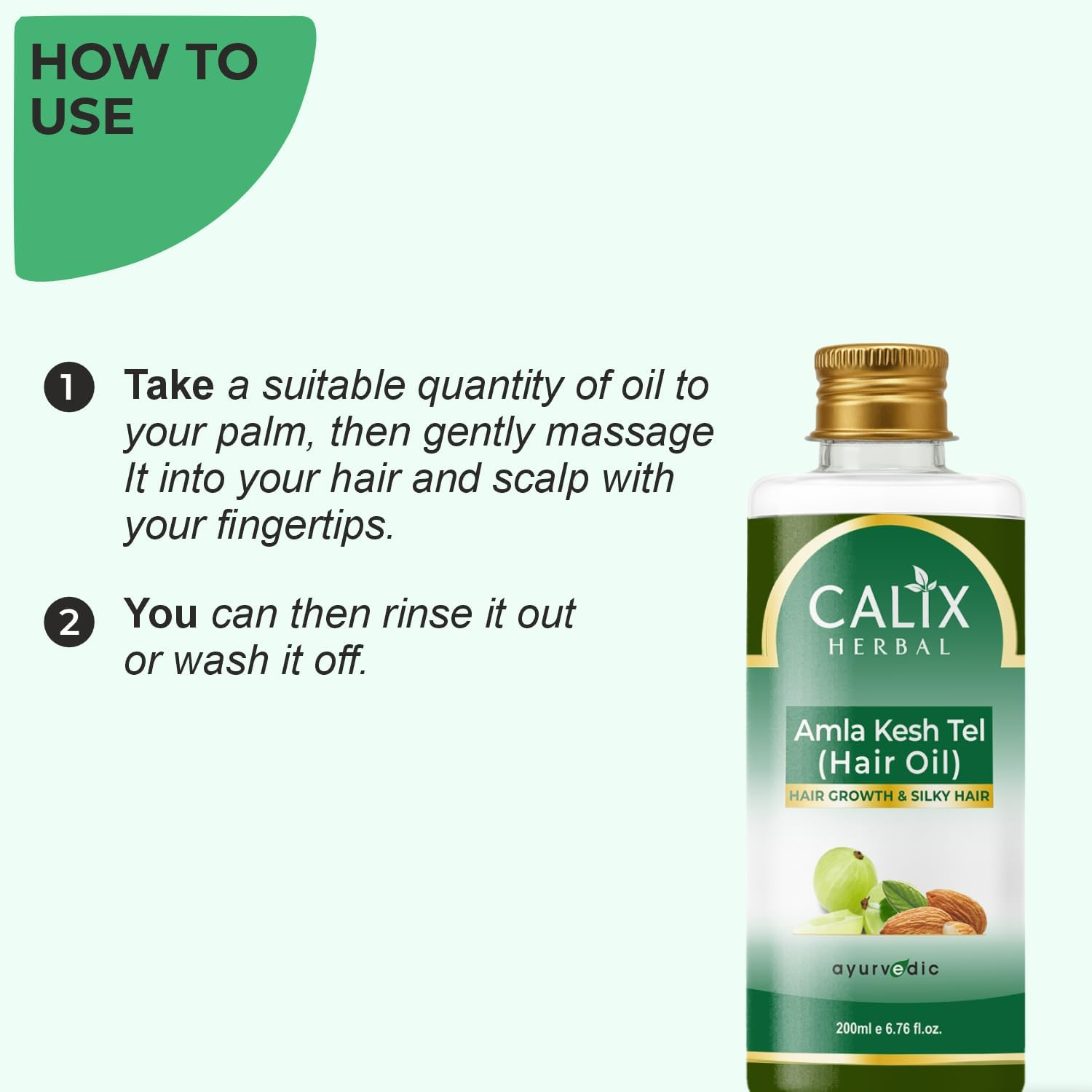 HOW TO USE

1 Take a suitable quantity of oil to your palm, then gently massage It into your hair and scalp with your fingertips.

2 You can then rinse it out or wash it off.

CALIX HERBAL

Amla Kesh Tel (Hair Oil)

HAIR GROWTH & SILKY HAIR

ayurvedic

200ml e 6.76 fl.oz.