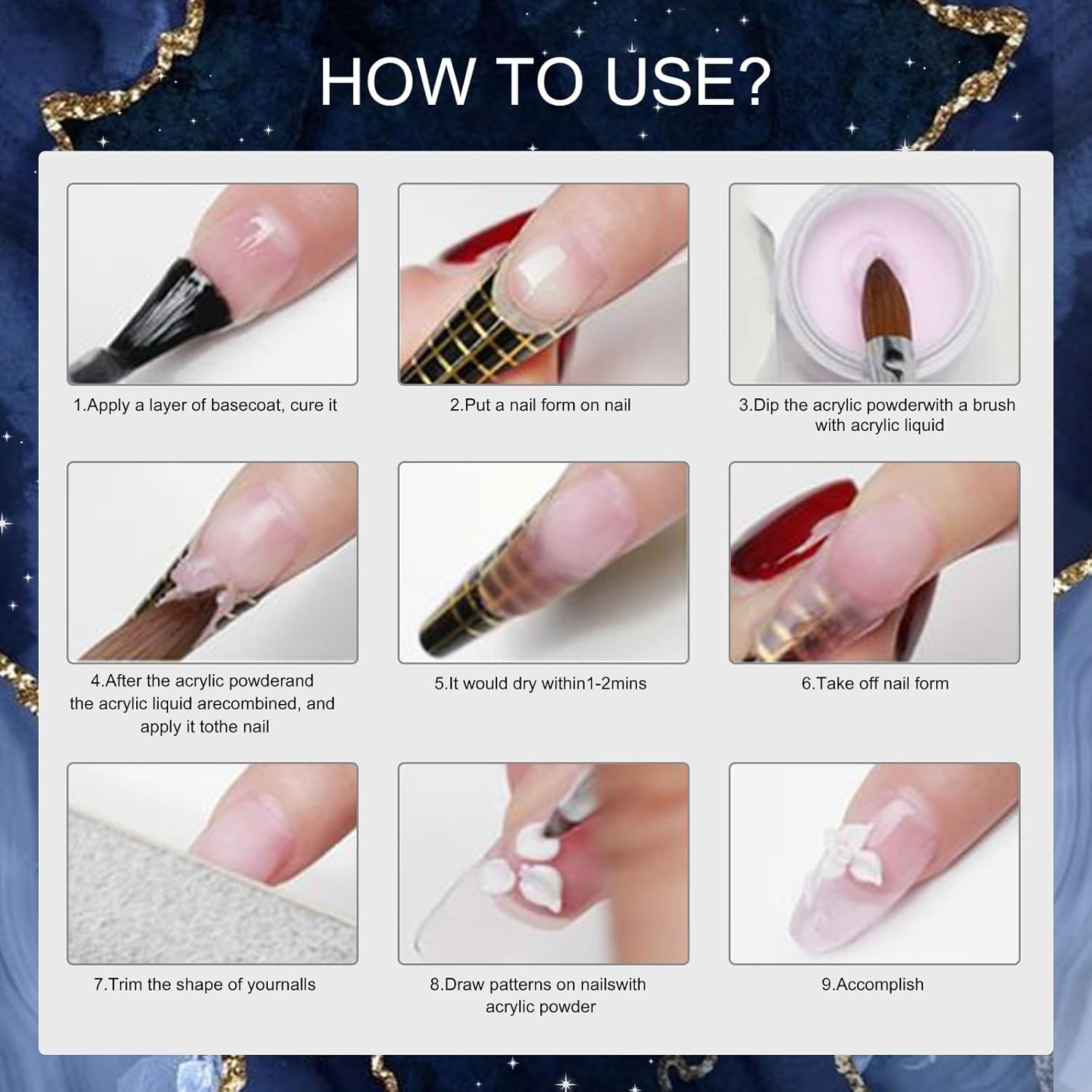 HOW TO USE?

1.Apply a layer of basecoat, cure it

2.Put a nail form on nail

3.Dip the acrylic powderwith a brush with acrylic liquid

4.After the acrylic powderand the acrylic liquid arecombined, and apply it tothe nail

5.It would dry within1-2mins

6.Take off nail form

7.Trim the shape of yournalls

8.Draw patterns on nailswith acrylic powder

9.Accomplish