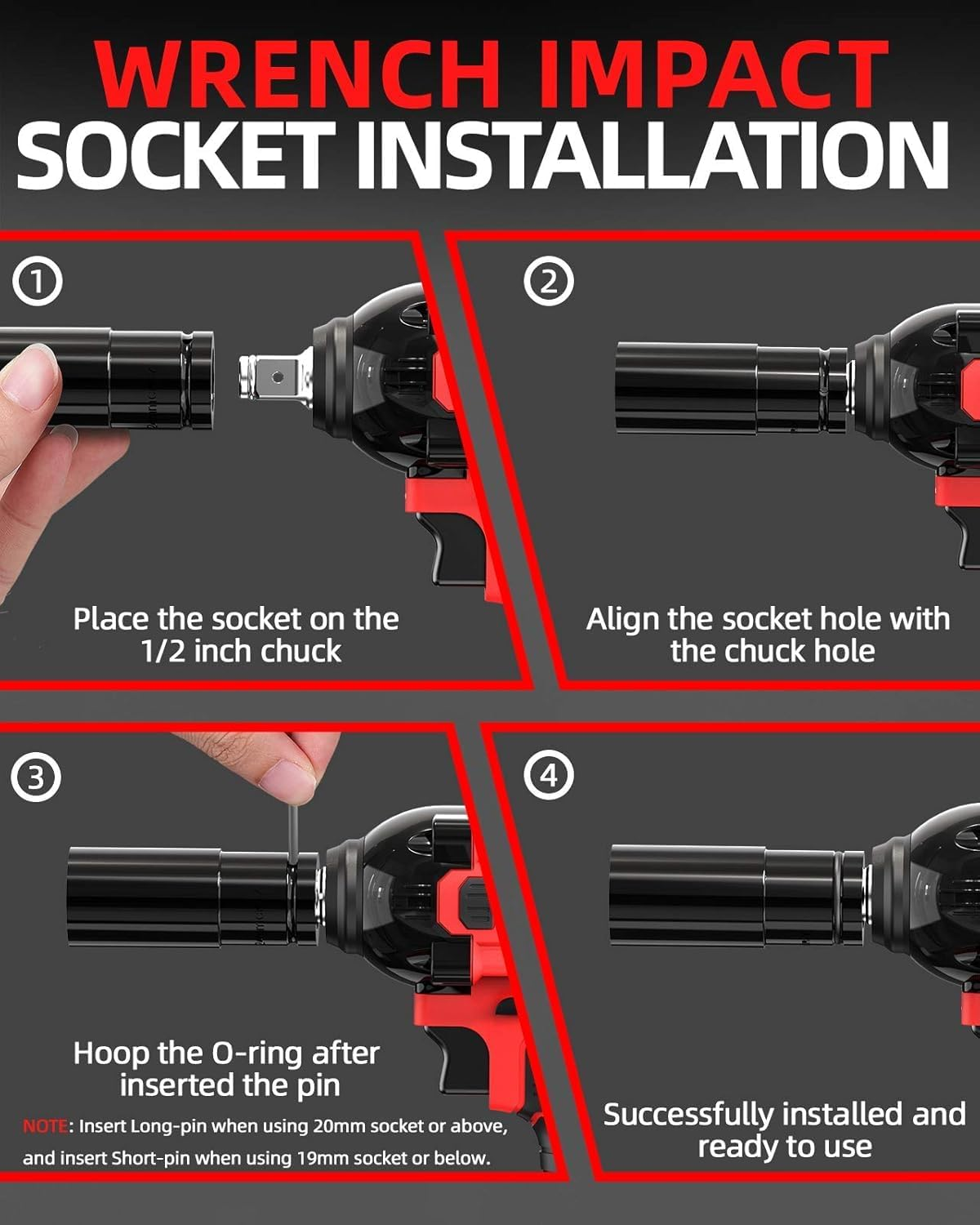 WRENCH IMPACT
SOCKET INSTALLATION

①

Place the socket on the 1/2 inch chuck

②

Align the socket hole with the chuck hole

③

Hoop the O-ring after inserted the pin

NOTE: Insert Long-pin when using 20mm socket or above, and insert Short-pin when using 19mm socket or below.

④

Successfully installed and ready to use