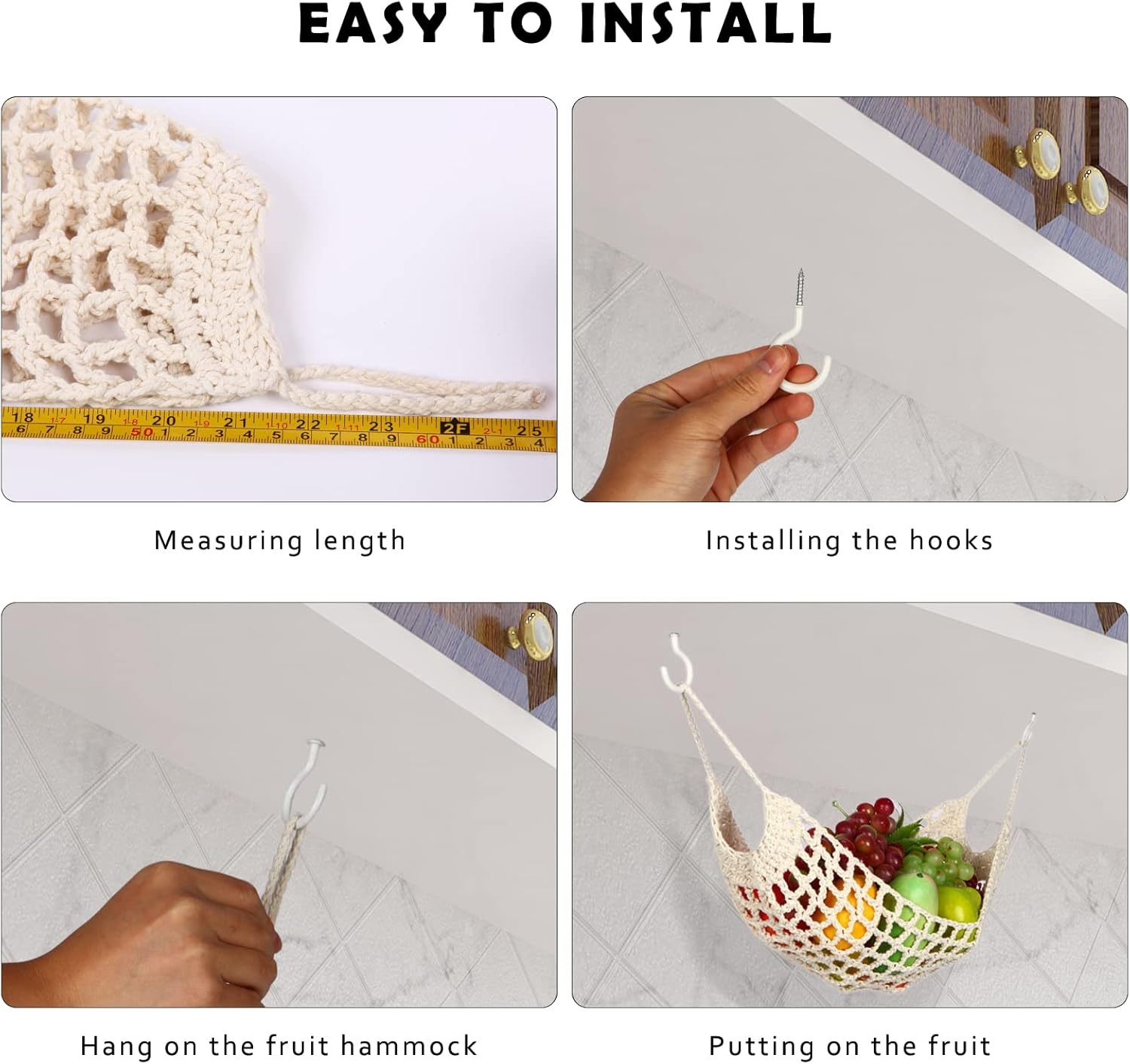 EASY TO INSTALL

18 19 20 21 22 23 2F 25
6 7 8 9 50 1 2 3 4 5 6 7 8 9 60 1 2 3 4

Measuring length

Installing the hooks

Hang on the fruit hammock

Putting on the fruit