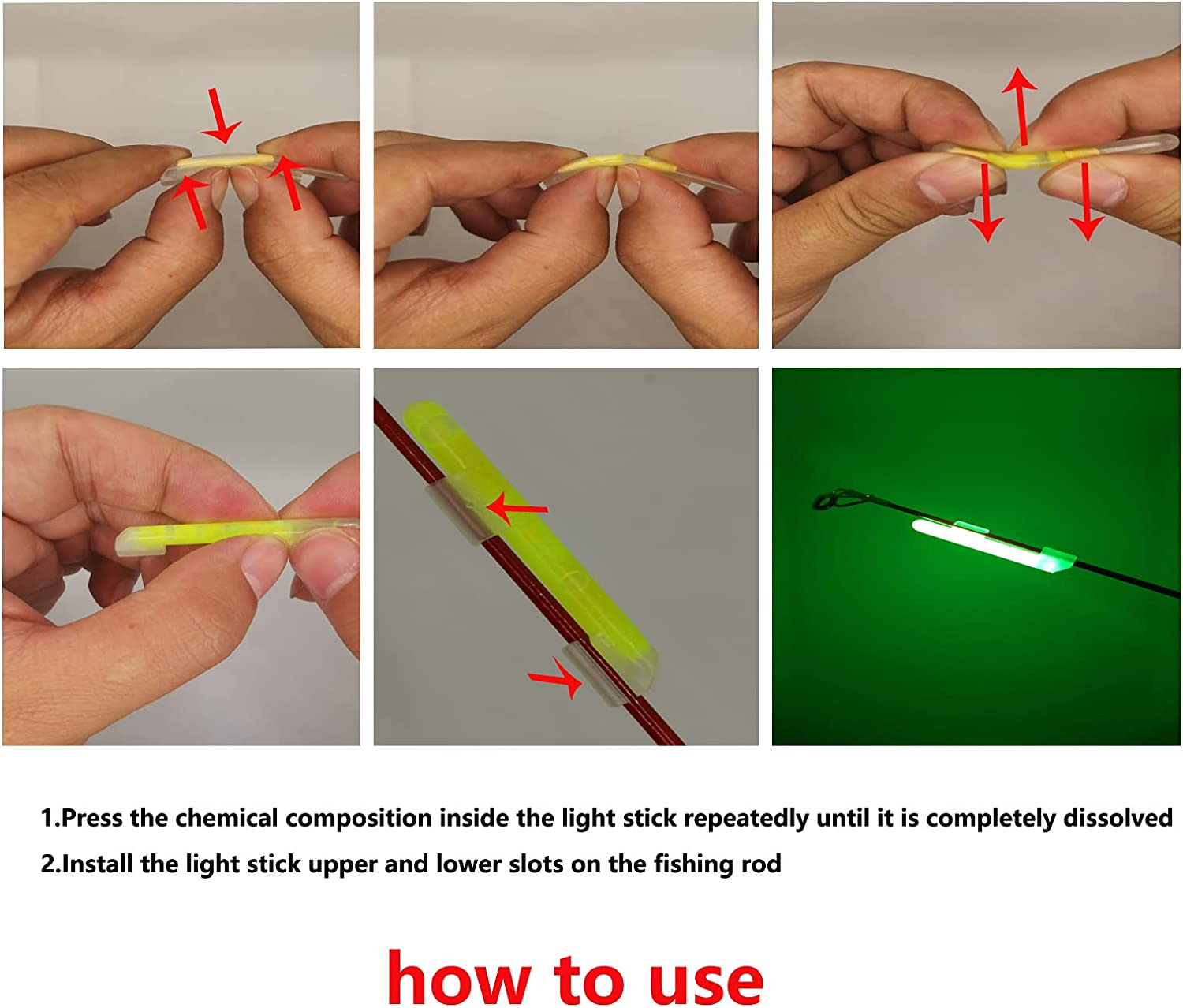 1.Press the chemical composition inside the light stick repeatedly until it is completely dissolved

2.Install the light stick upper and lower slots on the fishing rod

how to use