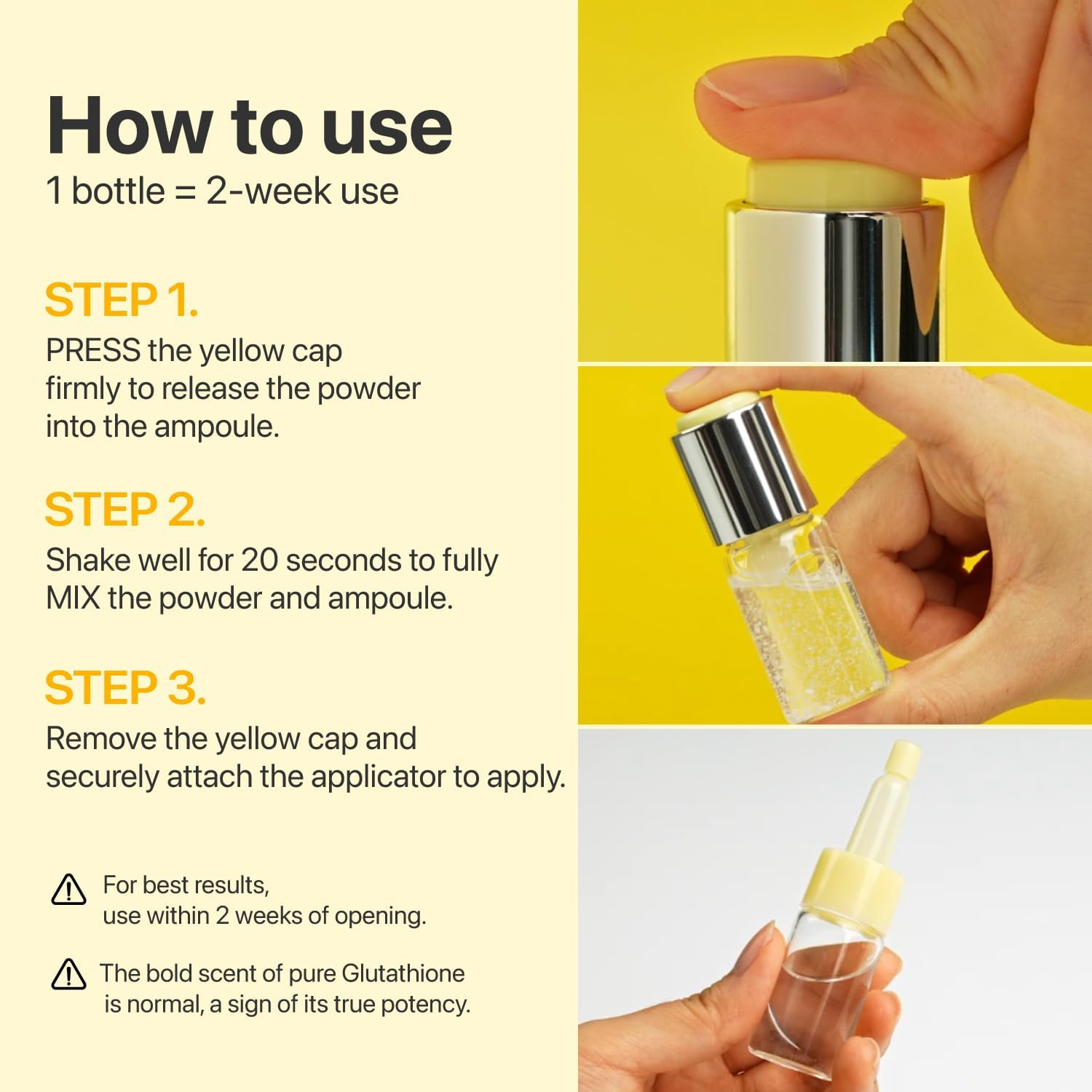 How to use
1 bottle = 2-week use

STEP 1.
PRESS the yellow cap firmly to release the powder into the ampoule.

STEP 2.
Shake well for 20 seconds to fully MIX the powder and ampoule.

STEP 3.
Remove the yellow cap and securely attach the applicator to apply.

For best results, use within 2 weeks of opening.

The bold scent of pure Glutathione is normal, a sign of its true potency.