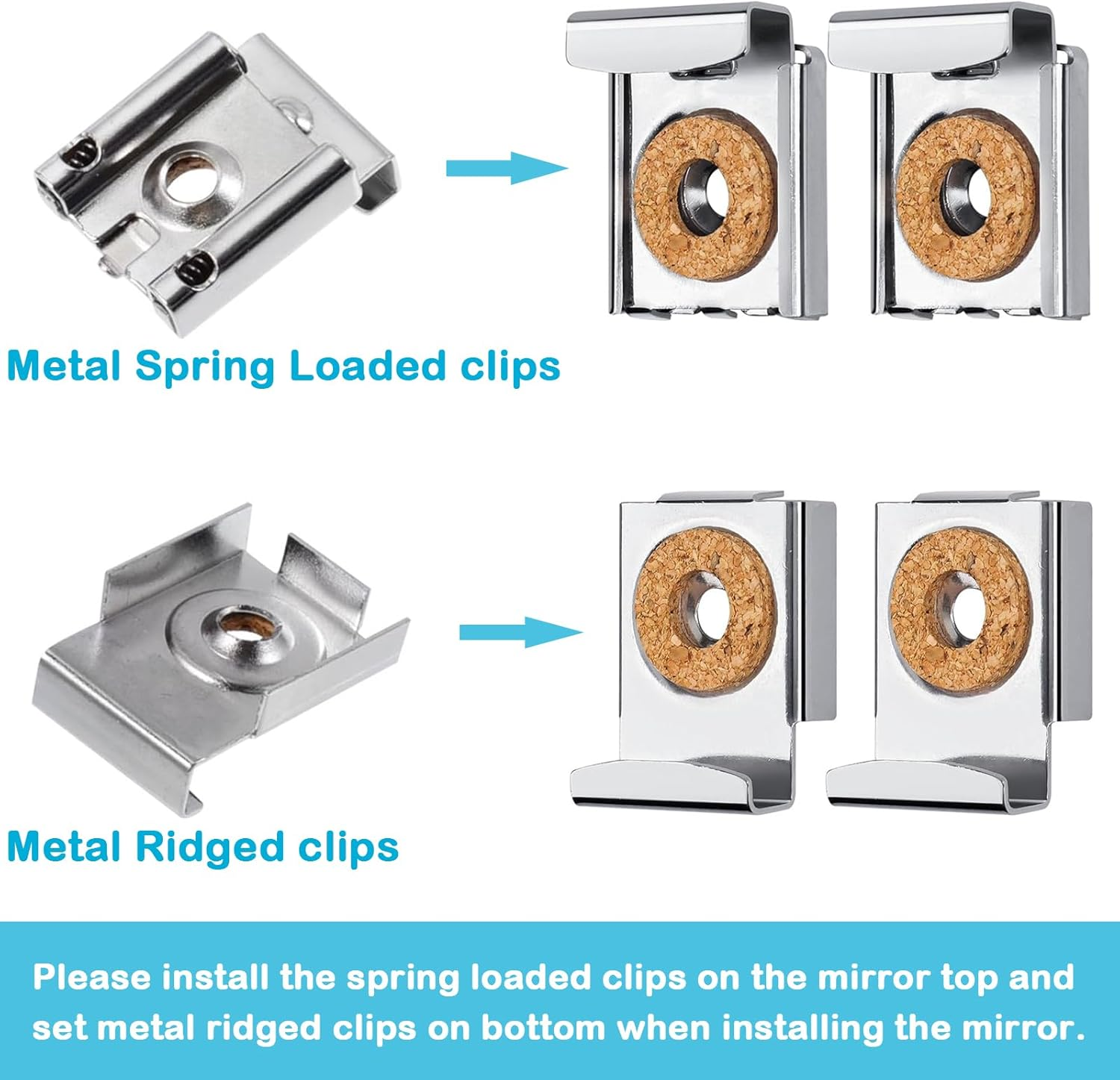 Metal Spring Loaded clips

Metal Ridged clips

Please install the spring loaded clips on the mirror top and set metal ridged clips on bottom when installing the mirror.