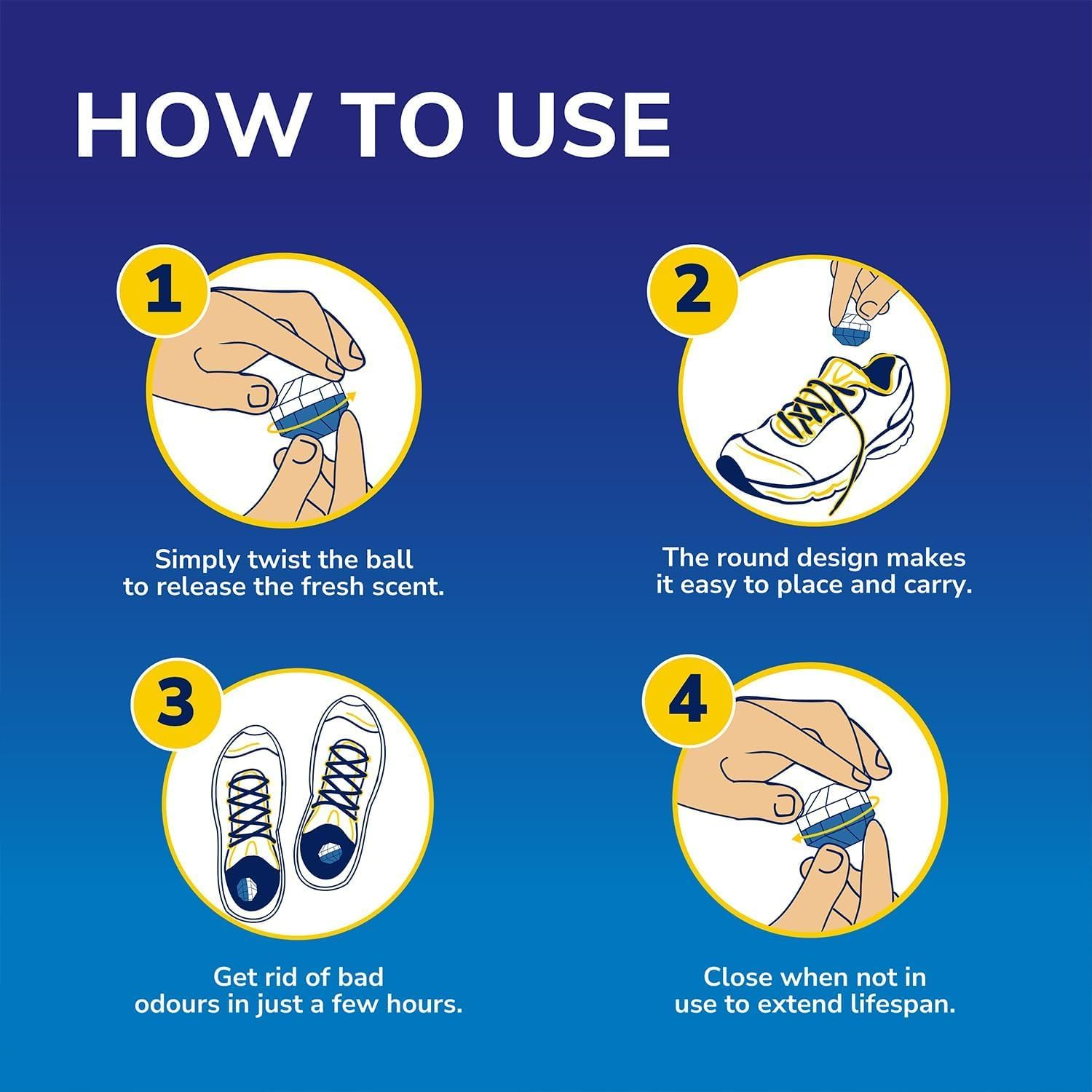 HOW TO USE

1

Simply twist the ball to release the fresh scent.

2

The round design makes it easy to place and carry.

3

Get rid of bad odours in just a few hours.

4

Close when not in use to extend lifespan.