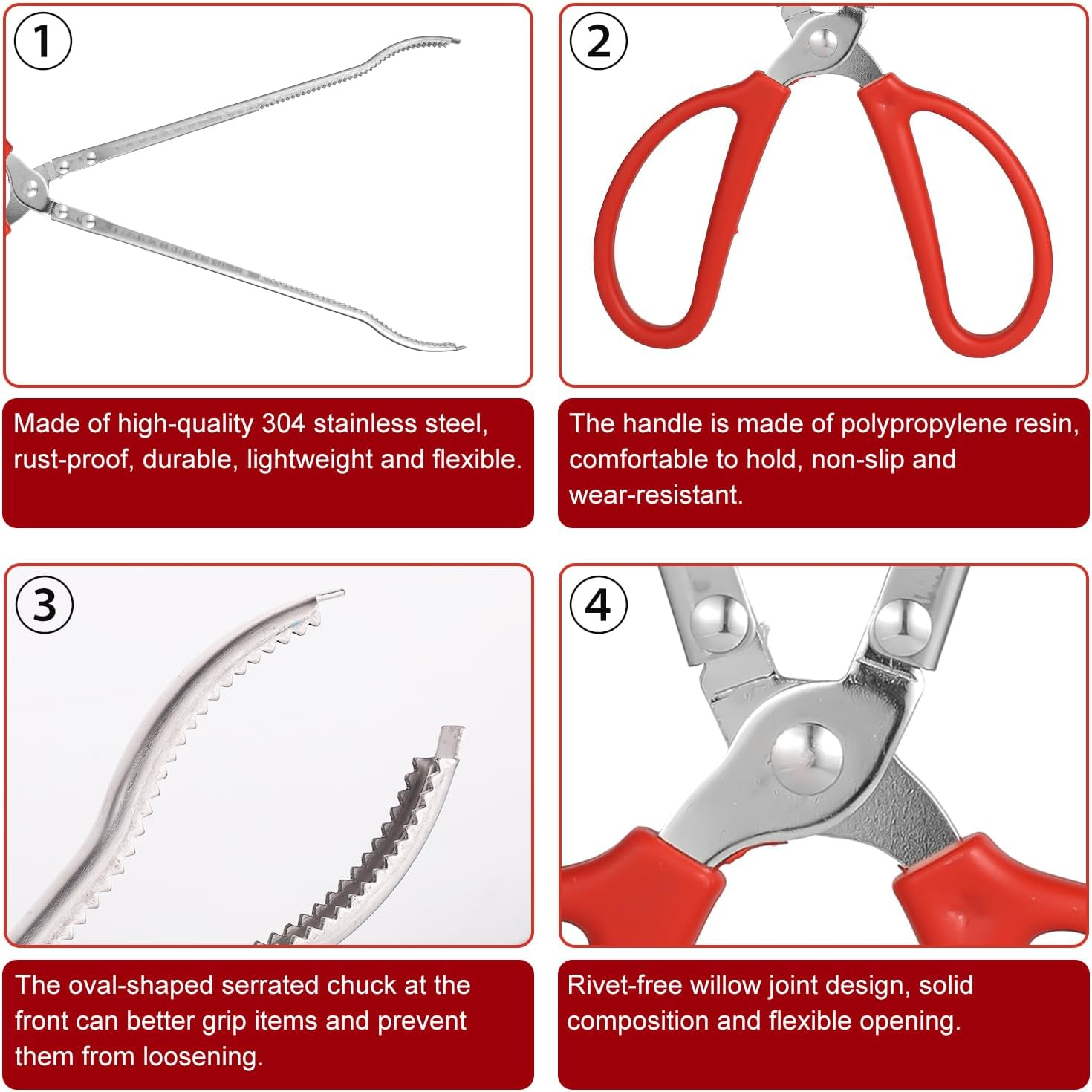 1

Made of high-quality 304 stainless steel, rust-proof, durable, lightweight and flexible.

2

The handle is made of polypropylene resin, comfortable to hold, non-slip and wear-resistant.

3

The oval-shaped serrated chuck at the front can better grip items and prevent them from loosening.

4

Rivet-free willow joint design, solid composition and flexible opening.