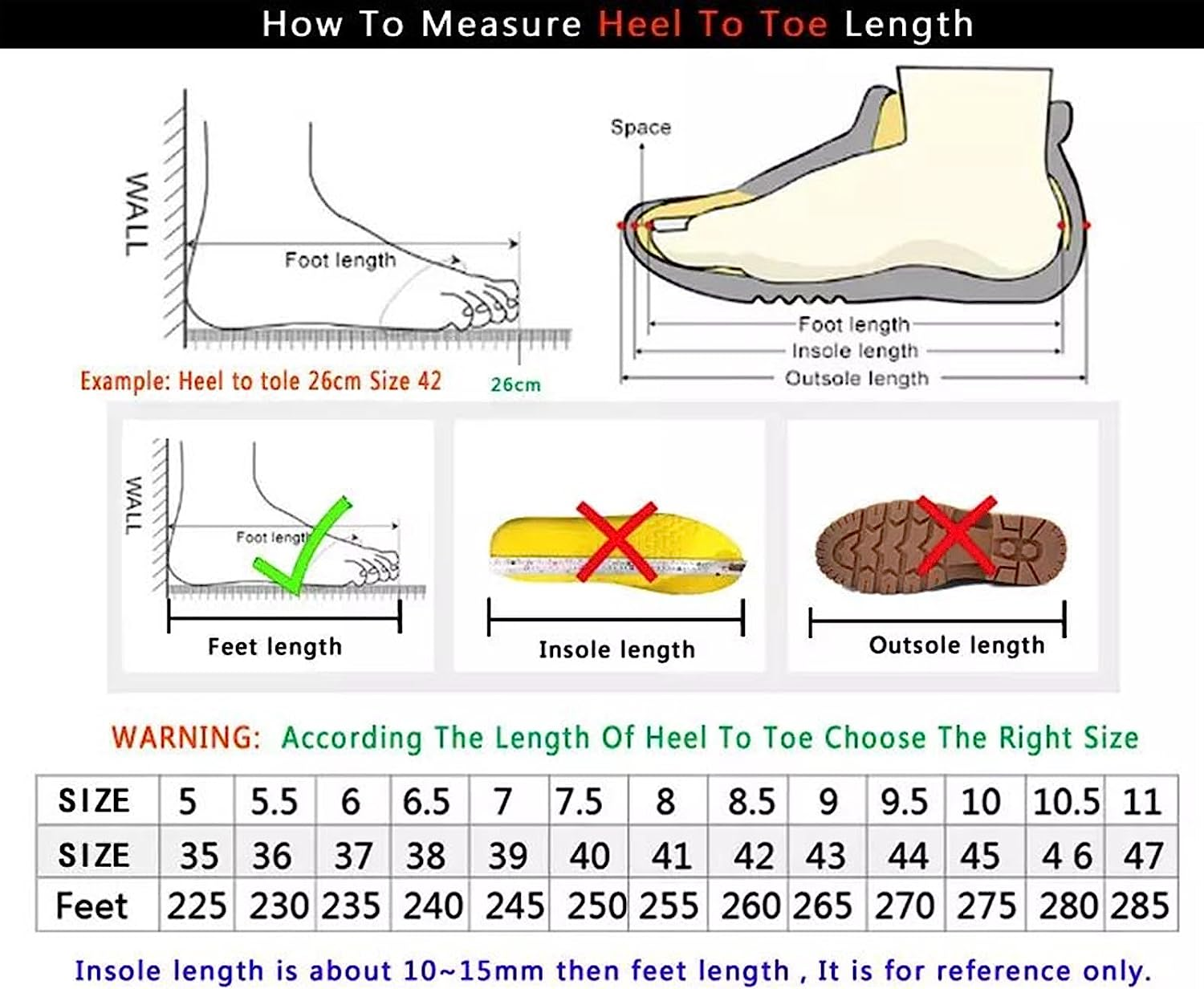 How To Measure Heel To Toe Length

WALL

Foot length

Example: Heel to tole 26cm Size 42

26cm

Space

Foot length
Insole length
Outsole length

WALL

Foot length

Feet length

Insole length

Outsole length

WARNING: According The Length Of Heel To Toe Choose The Right Size

| SIZE | 5 | 5.5 | 6 | 6.5 | 7 | 7.5 | 8 | 8.5 | 9 | 9.5 | 10 | 10.5 | 11 |
|---|---|---|---|---|---|---|---|---|---|---|---|---|---|
| SIZE | 35 | 36 | 37 | 38 | 39 | 40 | 41 | 42 | 43 | 44 | 45 | 4 6 | 47 |
| Feet | 225 | 230 | 235 | 240 | 245 | 250 | 255 | 260 | 265 | 270 | 275 | 280 | 285 |

Insole length is about 10~15mm then feet length , It is for reference only.