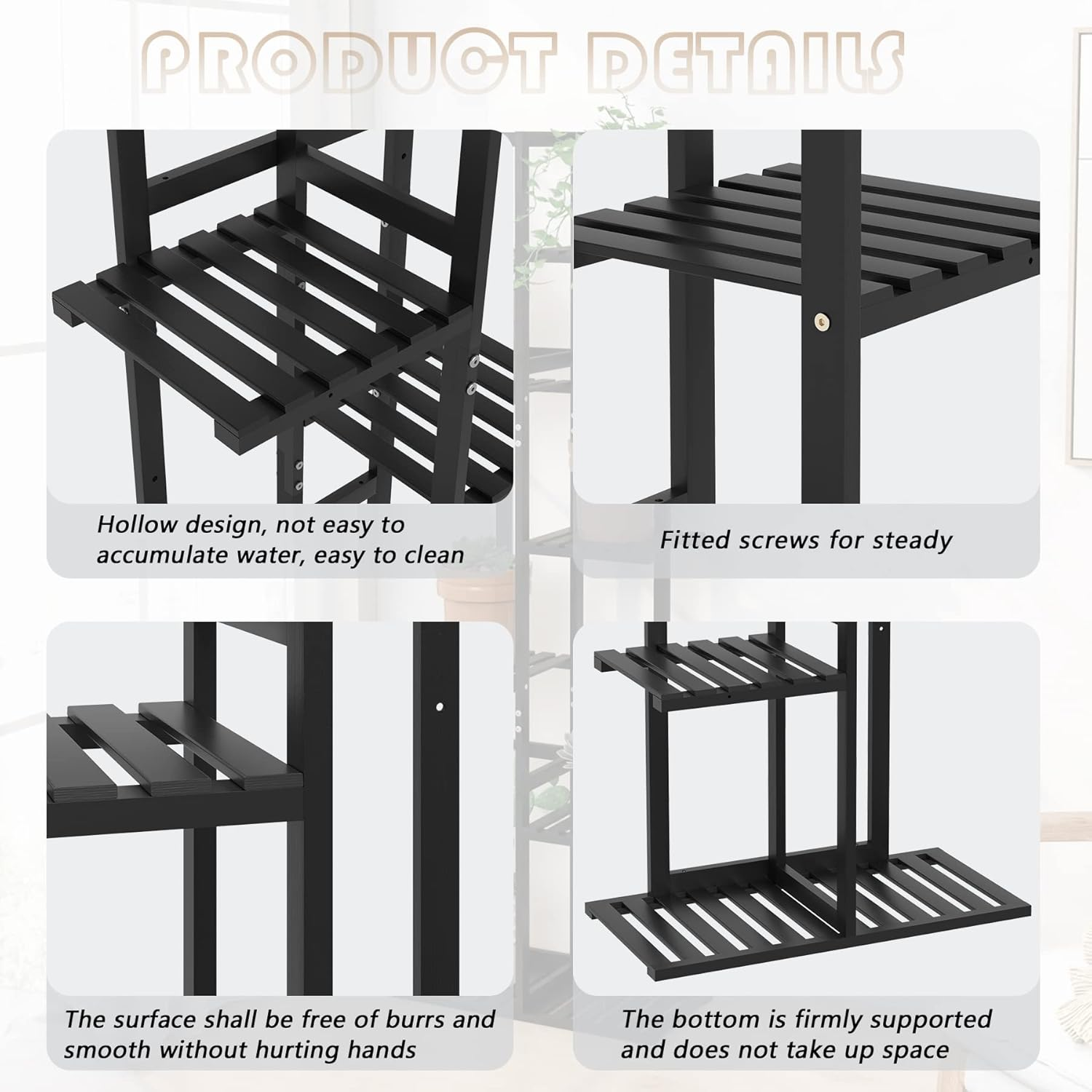 PRODUCT DETAILS

Hollow design, not easy to accumulate water, easy to clean

Fitted screws for steady

The surface shall be free of burrs and smooth without hurting hands

The bottom is firmly supported and does not take up space