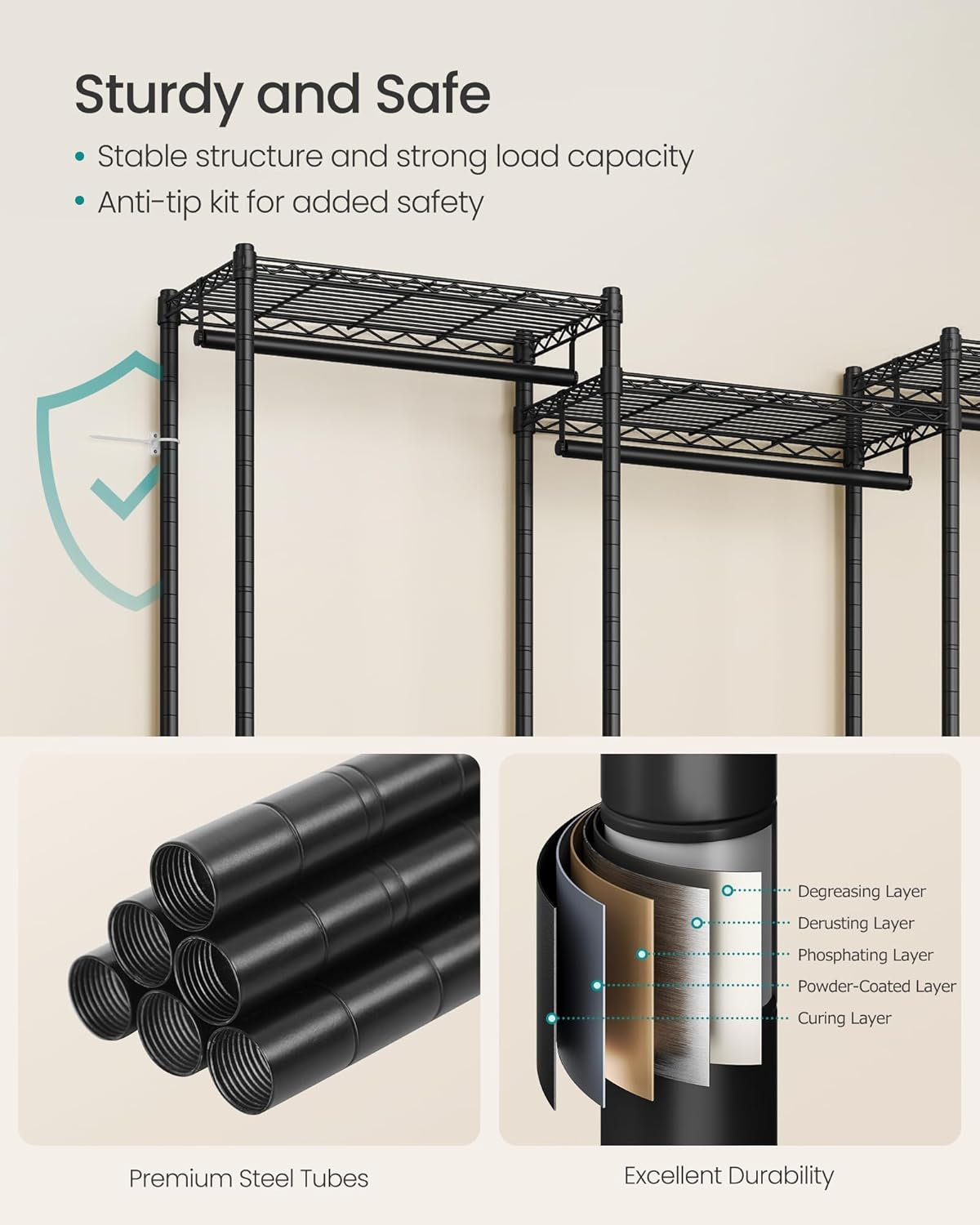 Sturdy and Safe

• Stable structure and strong load capacity
• Anti-tip kit for added safety

Degreasing Layer
Derusting Layer
Phosphating Layer
Powder-Coated Layer
Curing Layer

Premium Steel Tubes

Excellent Durability