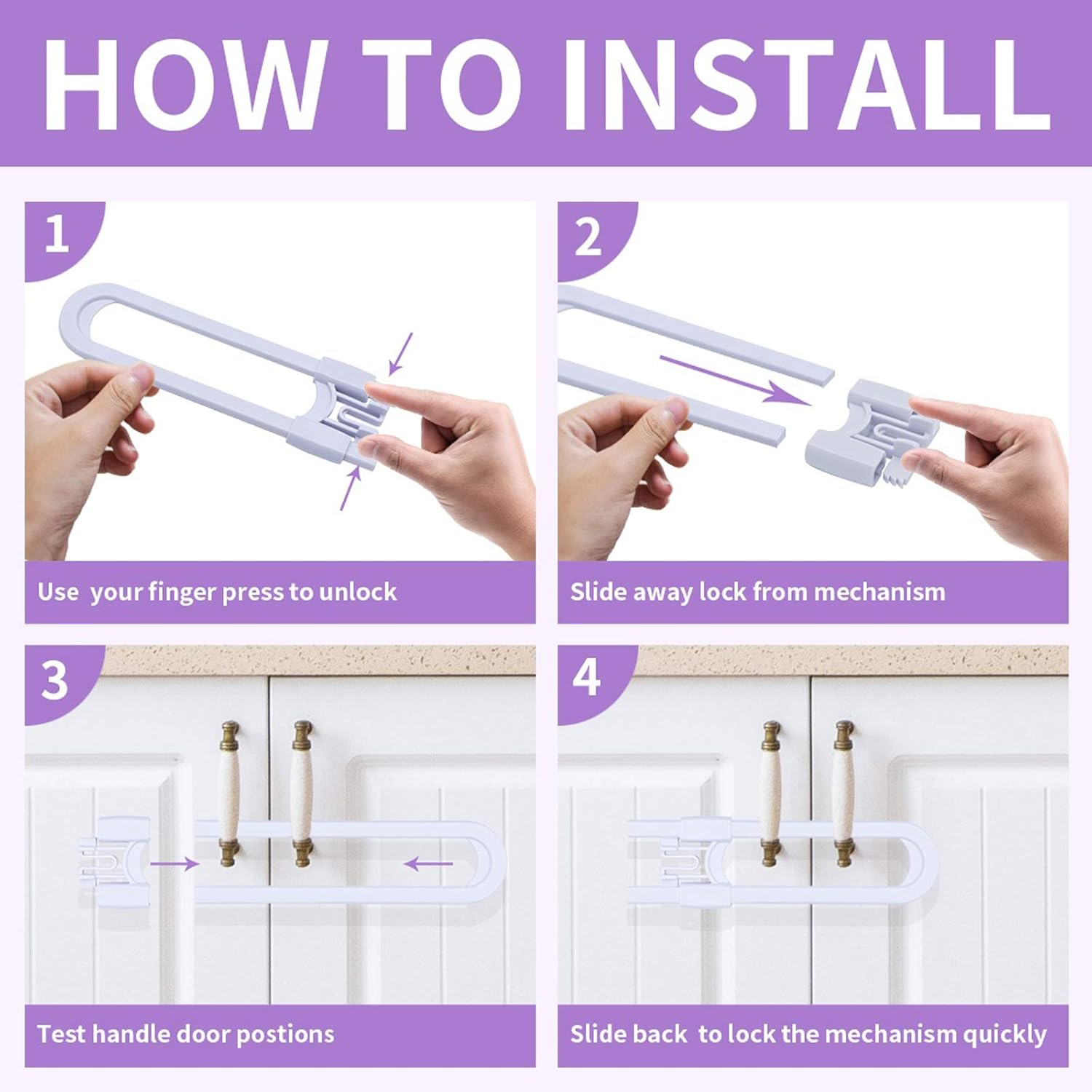 HOW TO INSTALL

1

Use your finger press to unlock

2

Slide away lock from mechanism

3

Test handle door postions

4

Slide back to lock the mechanism quickly