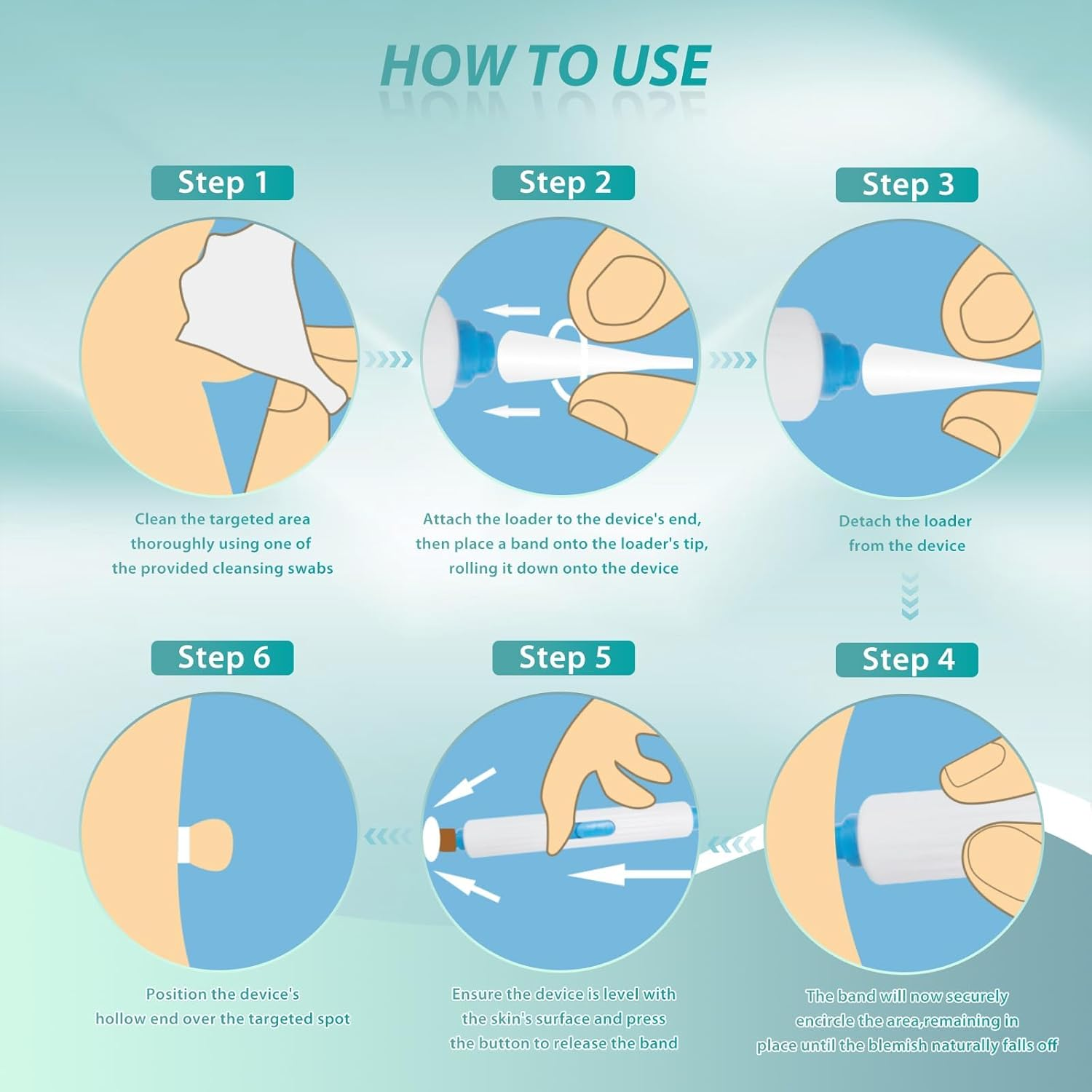 HOW TO USE

Step 1

Clean the targeted area thoroughly using one of the provided cleansing swabs

Step 2

Attach the loader to the device's end, then place a band onto the loader's tip, rolling it down onto the device

Step 3

Detach the loader from the device

Step 4

The band will now securely encircle the area,remaining in place until the blemish naturally falls off

Step 5

Ensure the device is level with the skin's surface and press the button to release the band

Step 6

Position the device's hollow end over the targeted spot