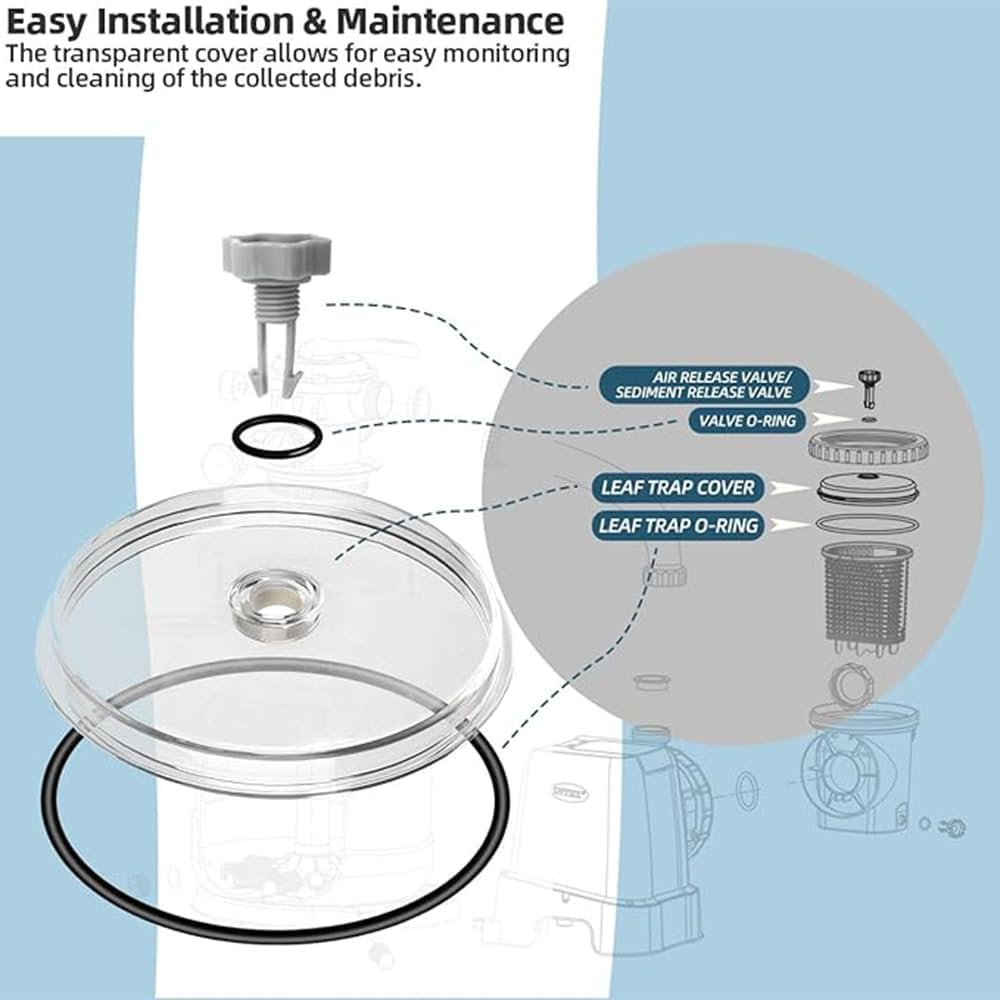 Easy Installation & Maintenance
The transparent cover allows for easy monitoring and cleaning of the collected debris.

AIR RELEASE VALVE/ SEDIMENT RELEASE VALVE
VALVE O-RING
LEAF TRAP COVER
LEAF TRAP O-RING

INTEX