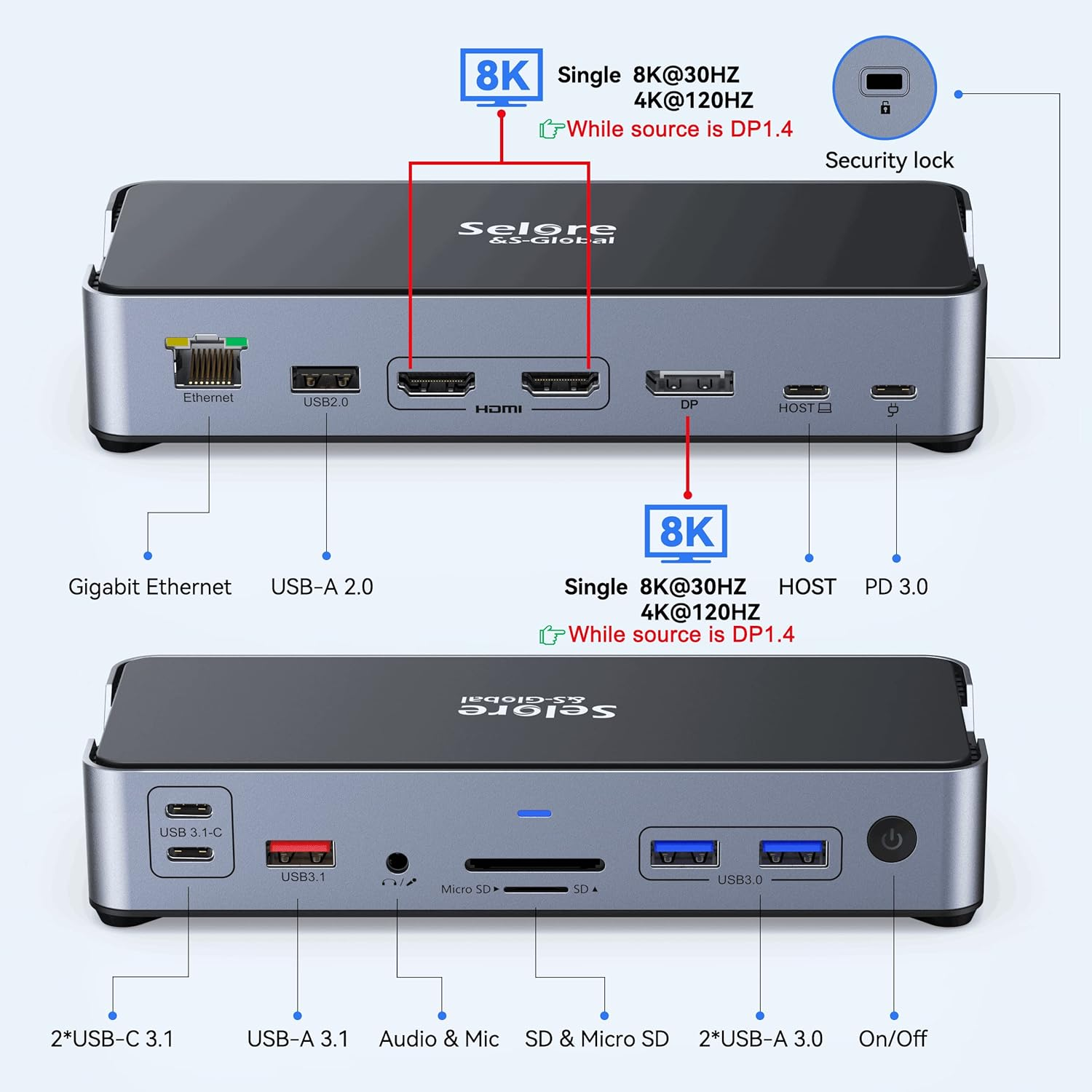 8K

Single 8K@30HZ
4K@120HZ
While source is DP1.4

Security lock

Selore
&S-Global

Ethernet USB2.0 HDMI DP HOST

Gigabit Ethernet USB-A 2.0

8K

Single 8K@30HZ
4K@120HZ
While source is DP1.4

HOST PD 3.0

Selore
&S-Global

USB 3.1-C USB3.1 Micro SD SD USB3.0

2*USB-C 3.1 USB-A 3.1 Audio & Mic SD & Micro SD 2*USB-A 3.0 On/Off