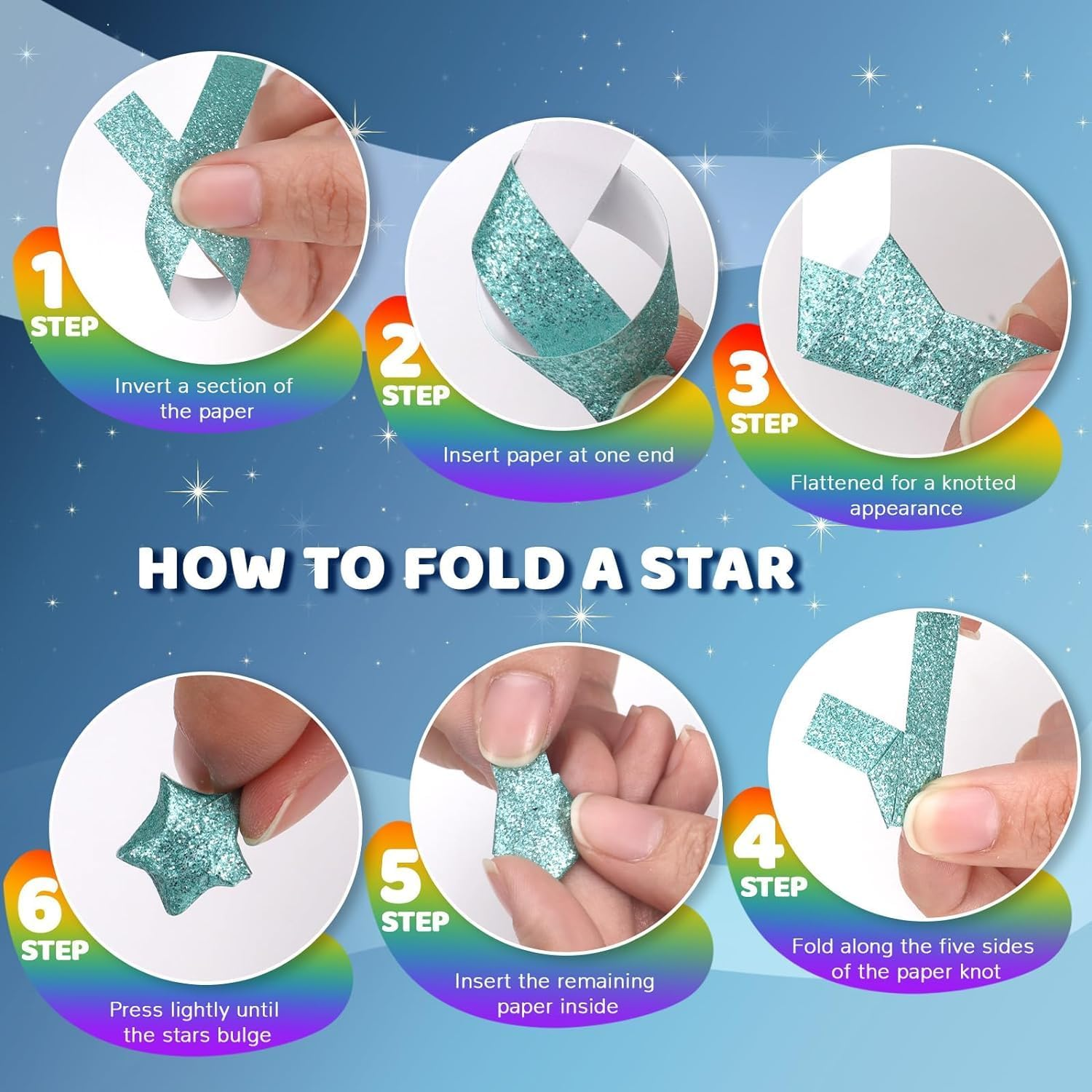 1 STEP
Invert a section of the paper

2 STEP
Insert paper at one end

3 STEP
Flattened for a knotted appearance

HOW TO FOLD A STAR

6 STEP
Press lightly until the stars bulge

5 STEP
Insert the remaining paper inside

4 STEP
Fold along the five sides of the paper knot