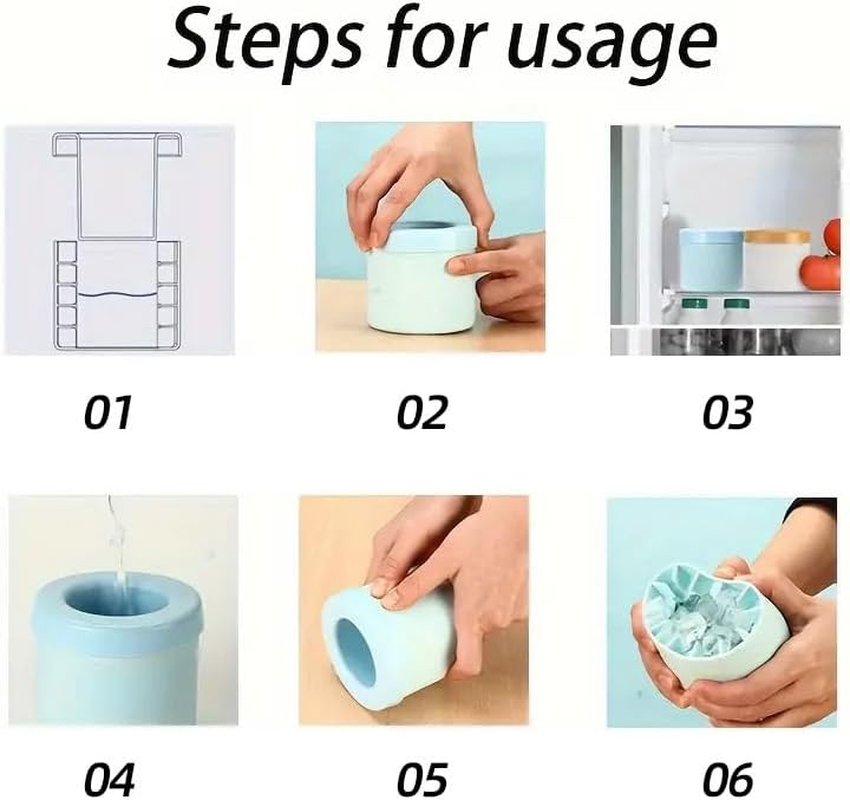 Steps for usage

01

02

03

04

05

06